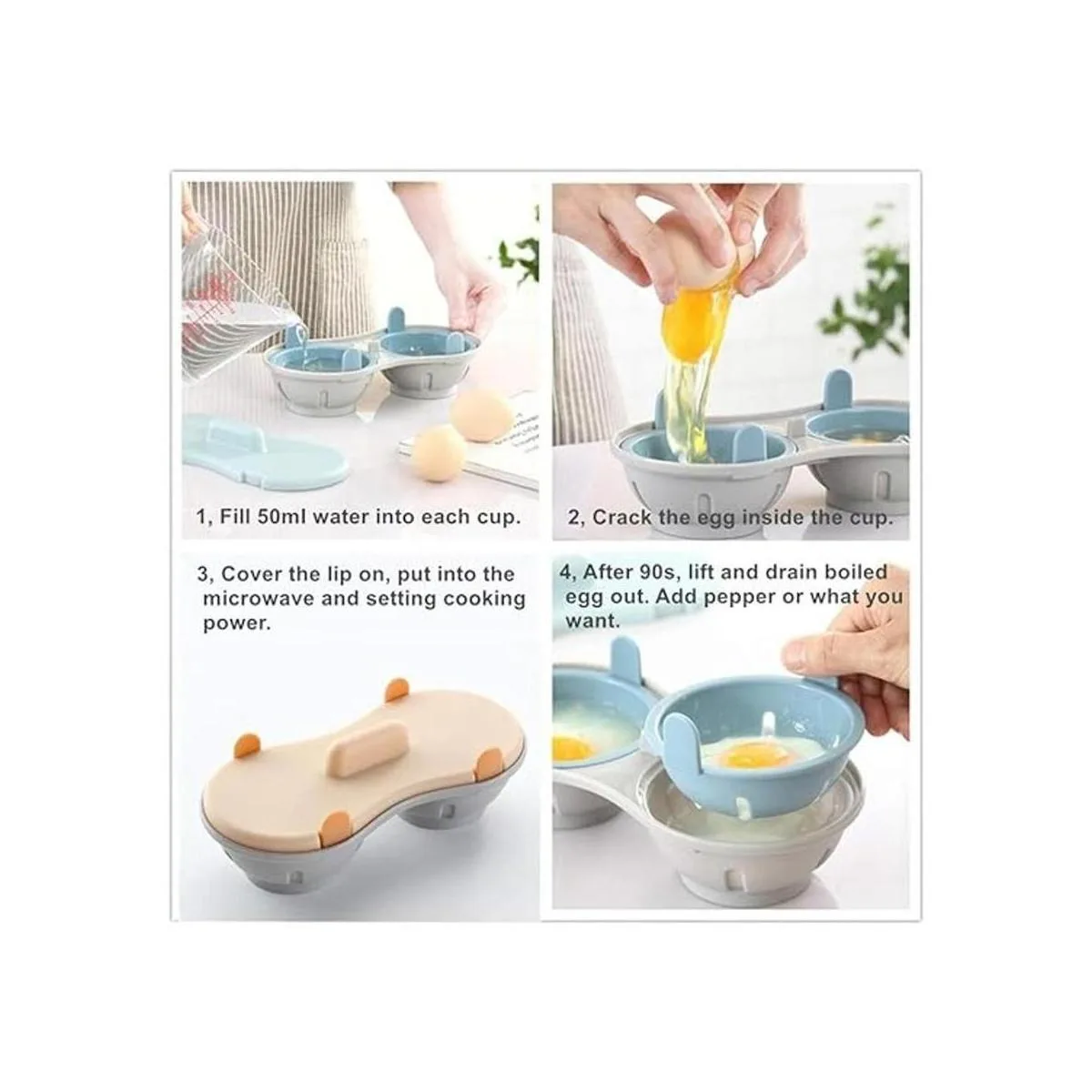 1, Fill 50ml water into each cup.

2, Crack the egg inside the cup.

3, Cover the lip on, put into the microwave and setting cooking power.

4, After 90s, lift and drain boiled egg out. Add pepper or what you want.