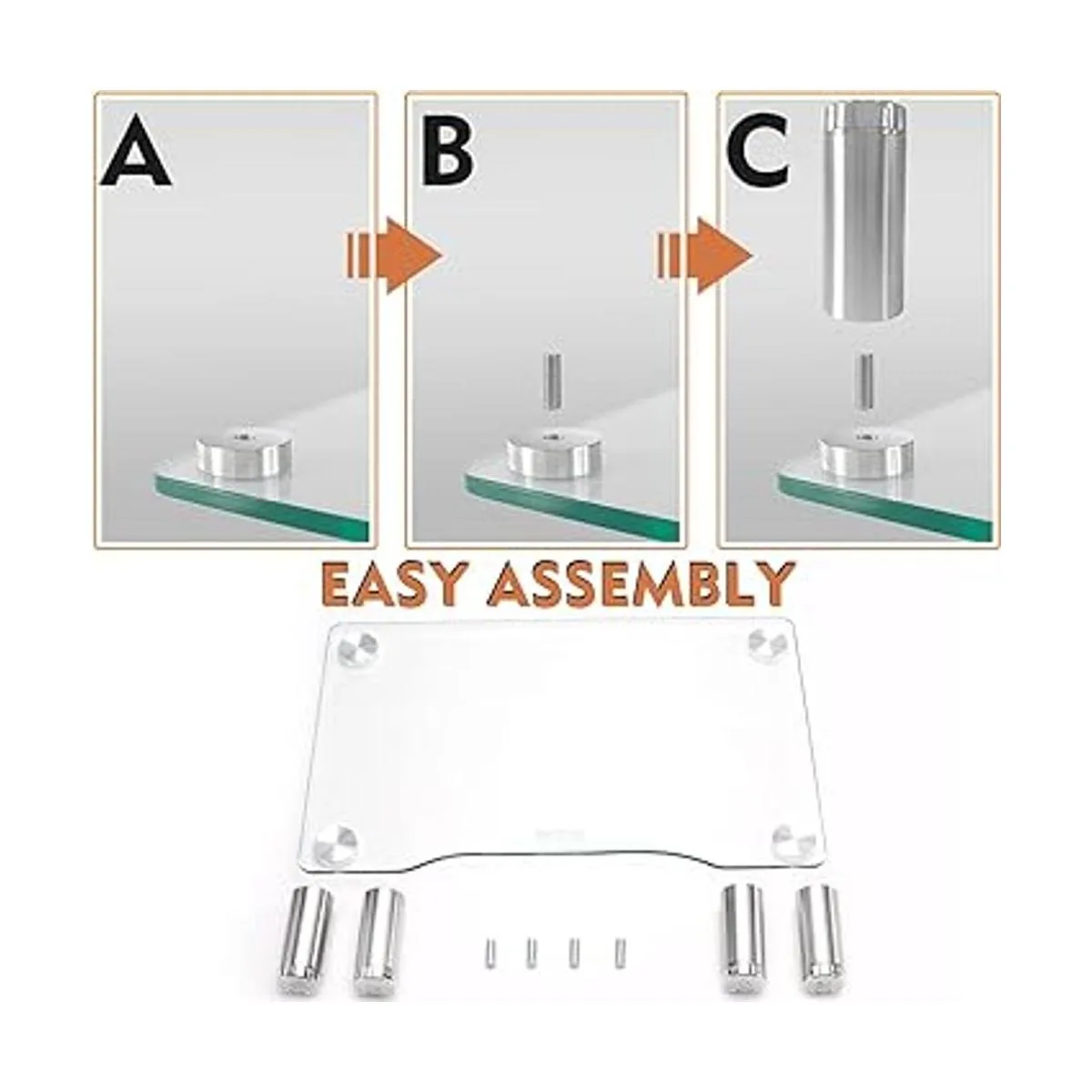 A

B

C

EASY ASSEMBLY