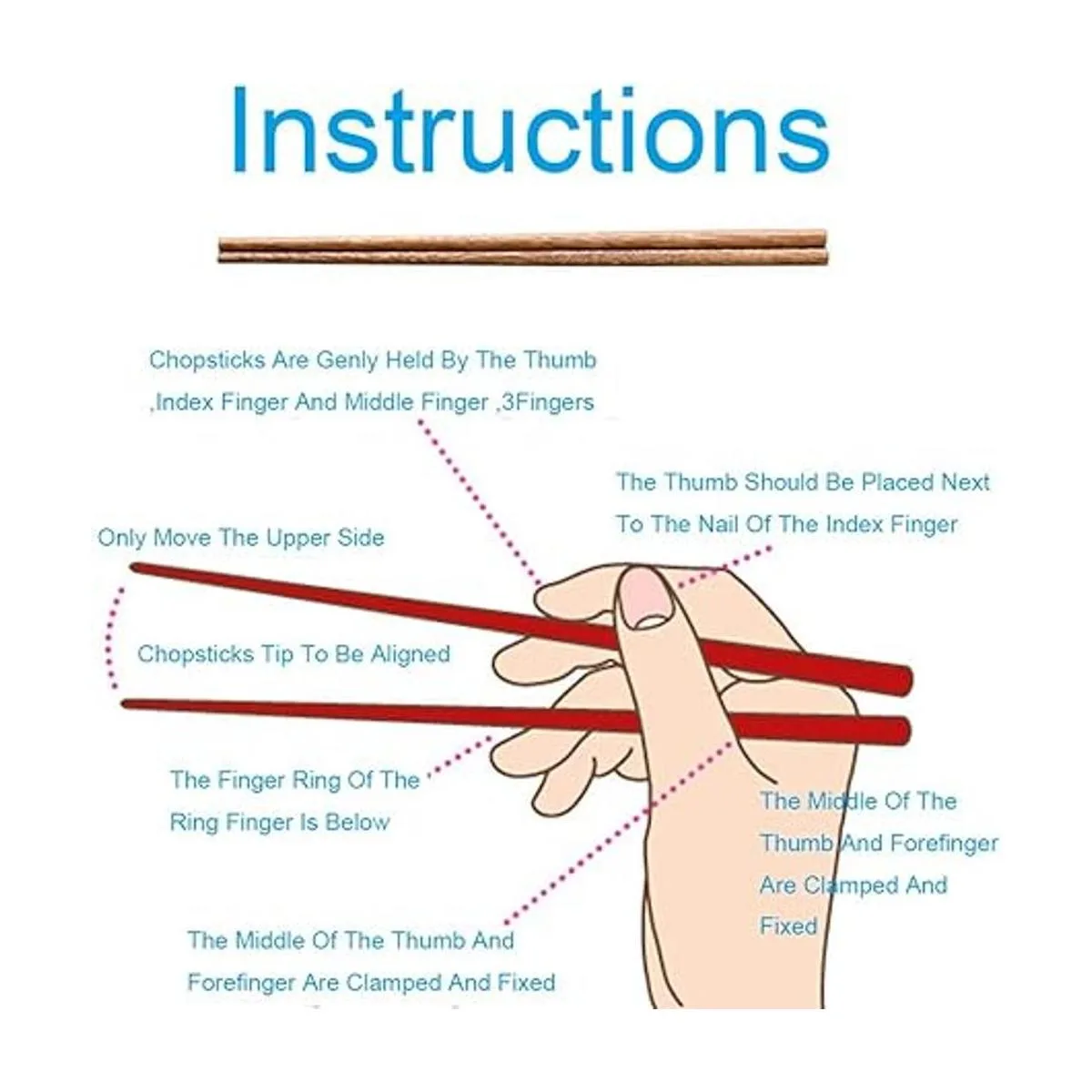 Instructions

Chopsticks Are Genly Held By The Thumb ,Index Finger And Middle Finger ,3Fingers

The Thumb Should Be Placed Next To The Nail Of The Index Finger

Only Move The Upper Side

Chopsticks Tip To Be Aligned

The Finger Ring Of The Ring Finger Is Below

The Middle Of The Thumb And Forefinger Are Clamped And Fixed

The Middle Of The Thumb And Forefinger Are Clamped And Fixed