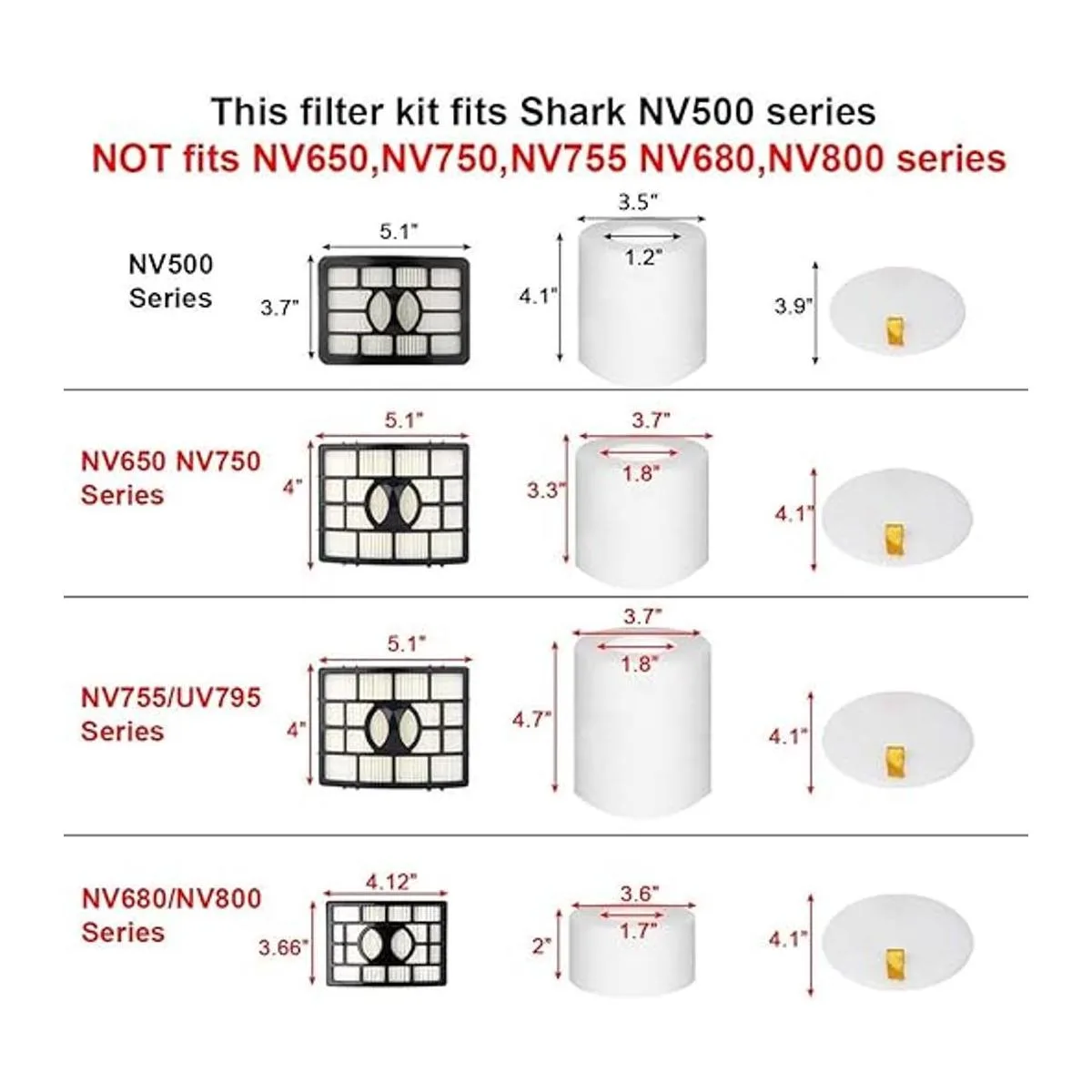 This filter kit fits Shark NV500 series
NOT fits NV650,NV750,NV755 NV680,NV800 series

NV500 Series
5.1"
3.7"
3.5"
1.2"
4.1"
3.9"

NV650 NV750 Series
5.1"
4"
3.7"
1.8"
3.3"
4.1"

NV755/UV795 Series
5.1"
4"
3.7"
1.8"
4.7"
4.1"

NV680/NV800 Series
4.12"
3.66"
3.6"
1.7"
2"
4.1"