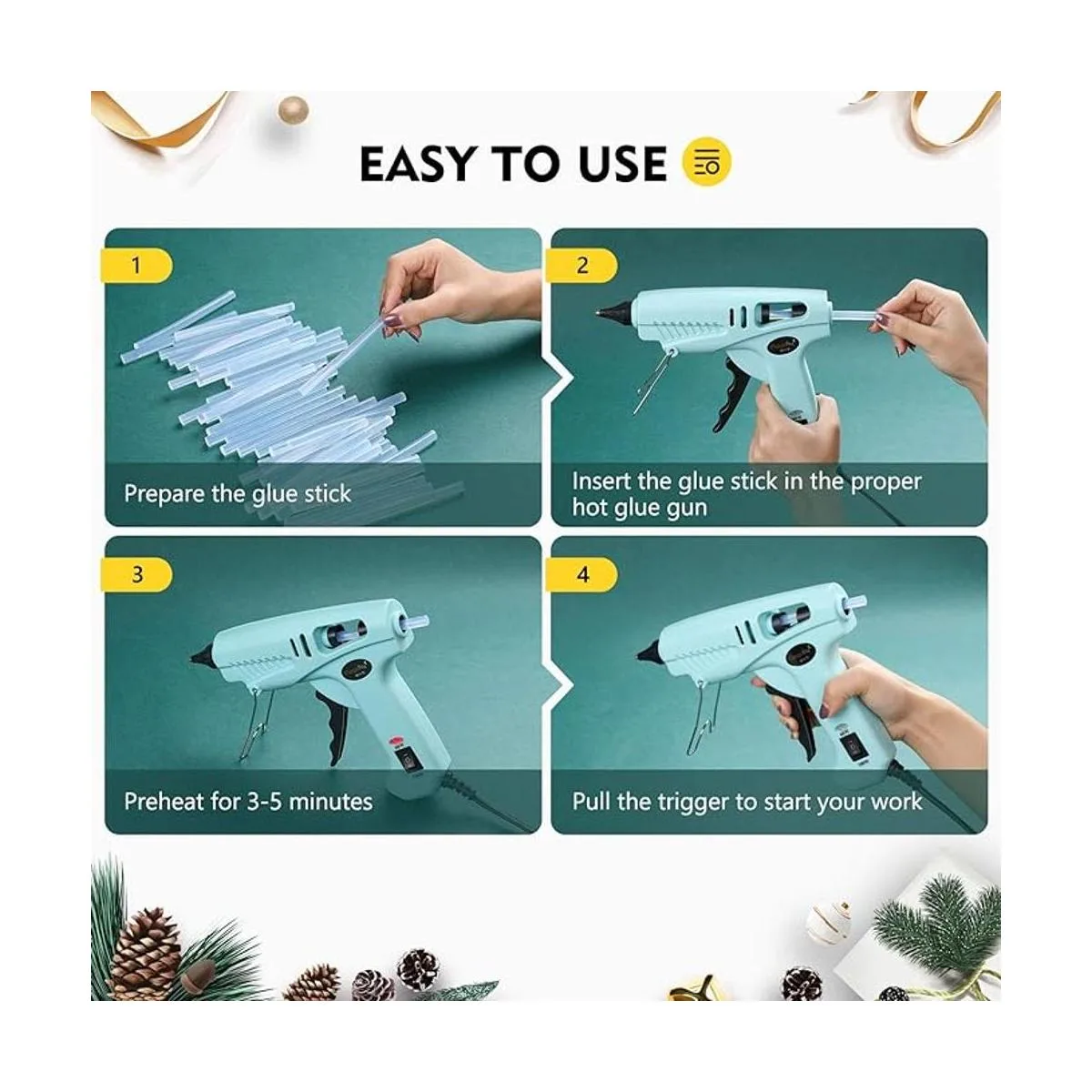 EASY TO USE

1

Prepare the glue stick

2

Insert the glue stick in the proper hot glue gun

3

Preheat for 3-5 minutes

4

Pull the trigger to start your work