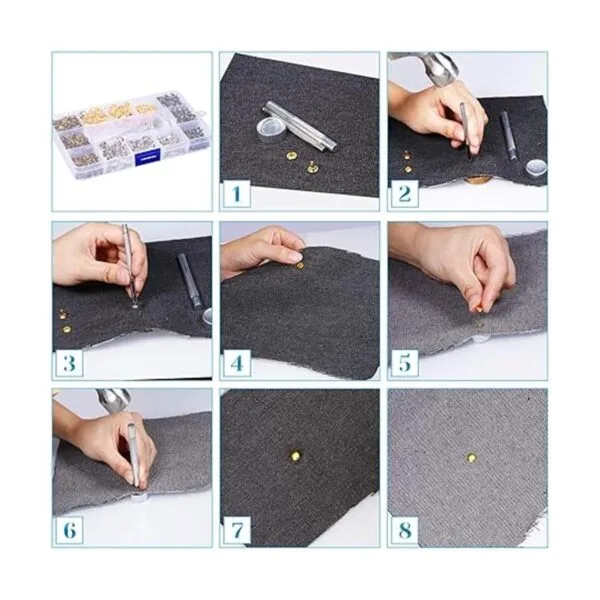 1

2

3

4

5

6

7

8