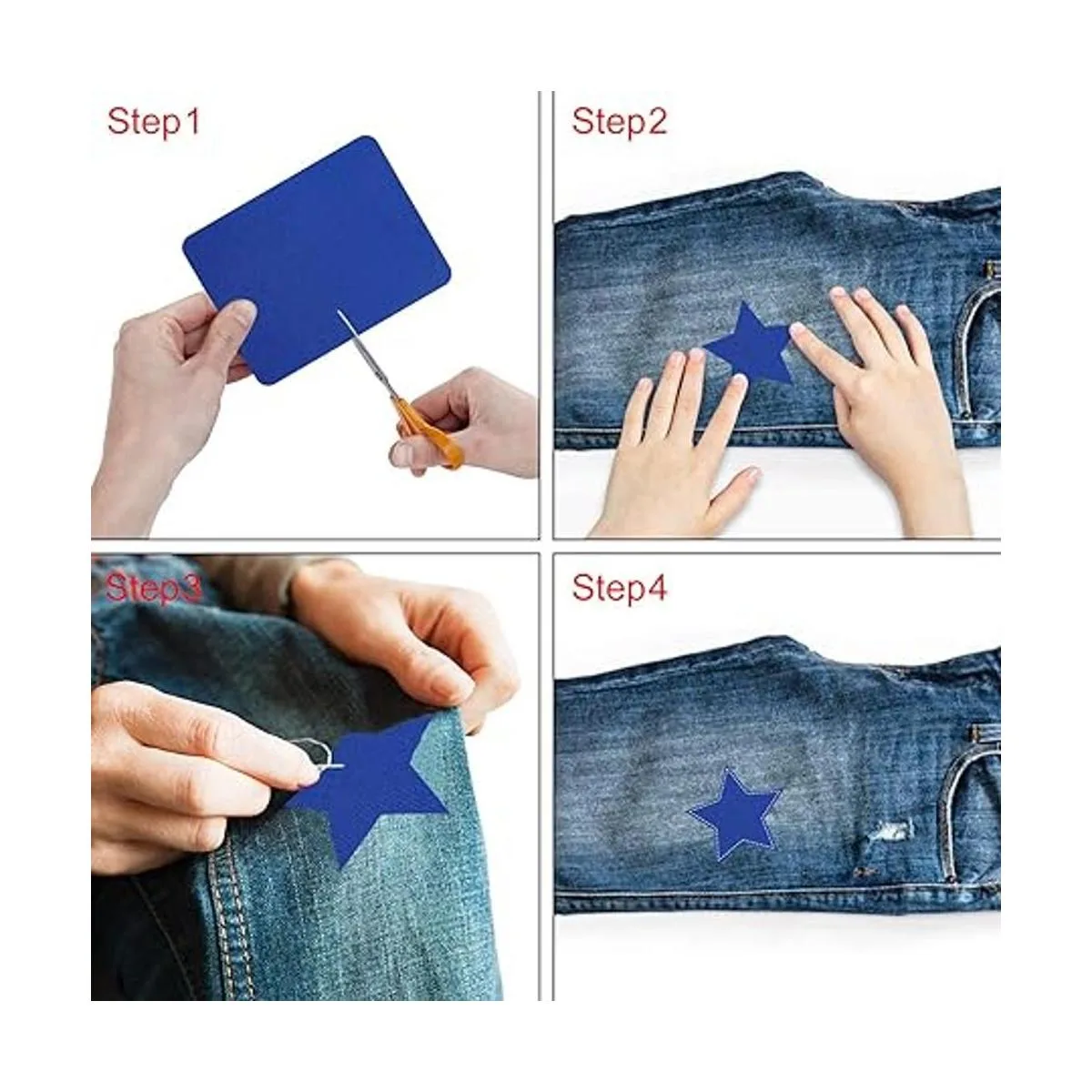 Step1

Step2

Step3

Step4