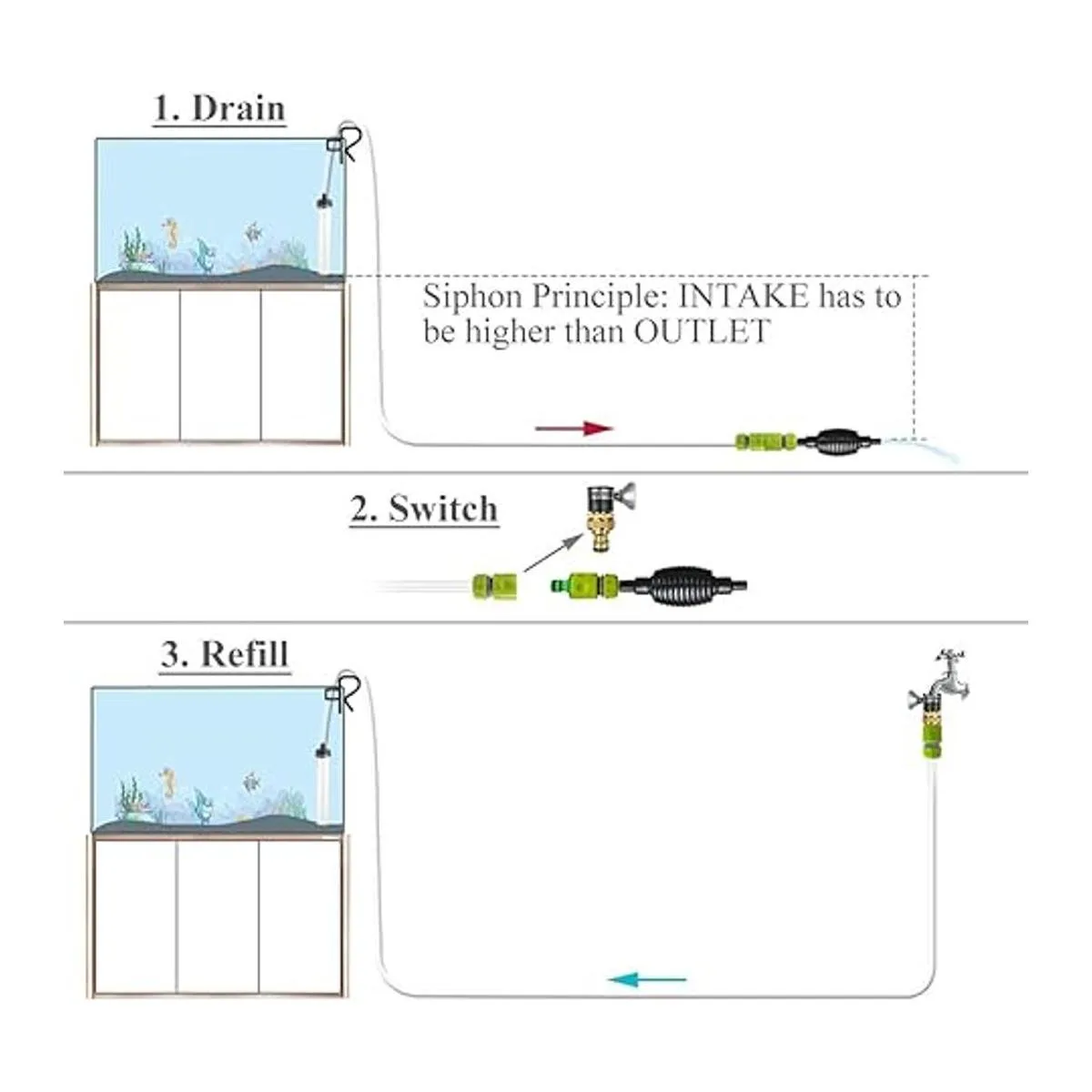 1. Drain

Siphon Principle: INTAKE has to be higher than OUTLET

2. Switch

3. Refill