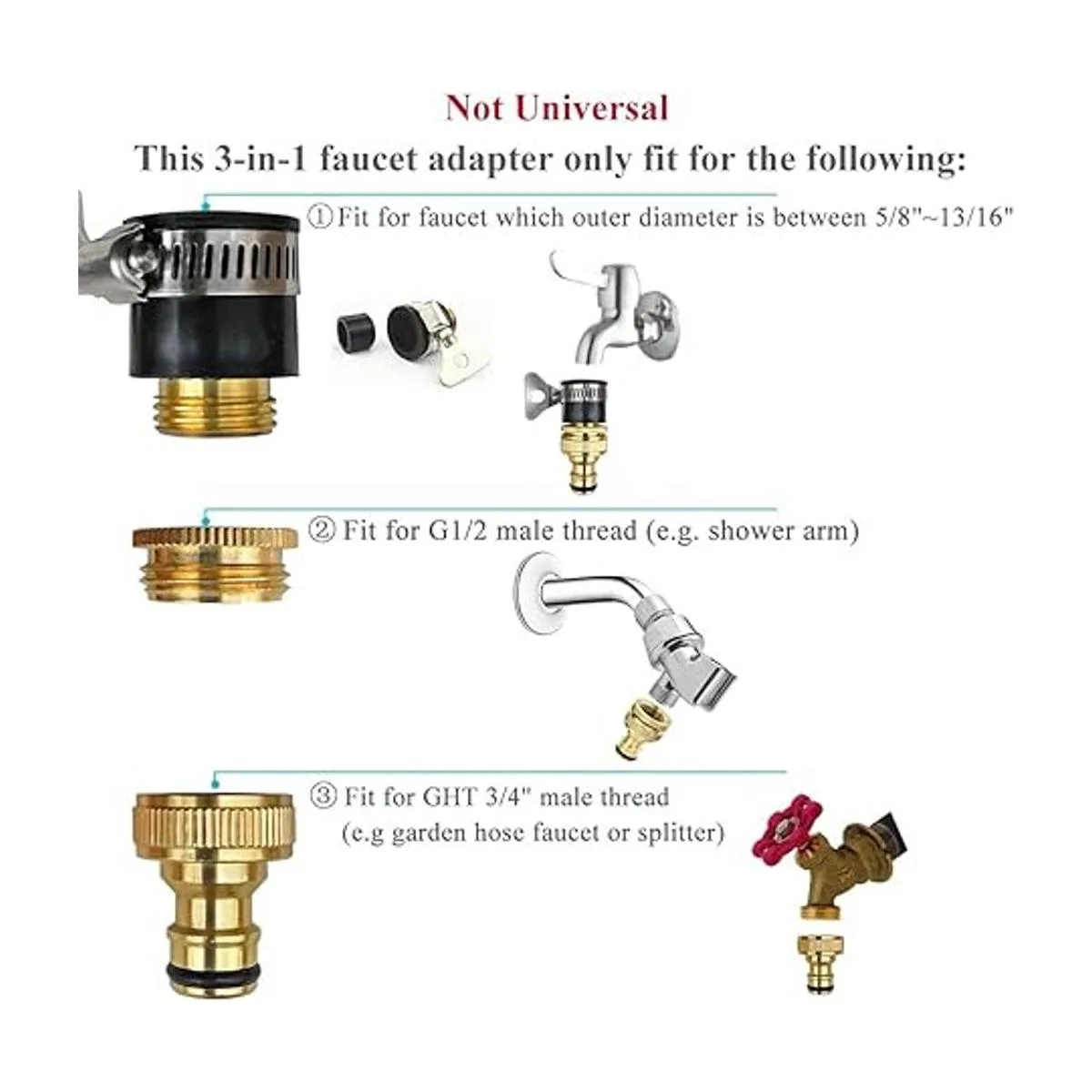 Not Universal

This 3-in-1 faucet adapter only fit for the following:

①Fit for faucet which outer diameter is between 5/8"~13/16"

② Fit for G1/2 male thread (e.g. shower arm)

③ Fit for GHT 3/4" male thread (e.g garden hose faucet or splitter)