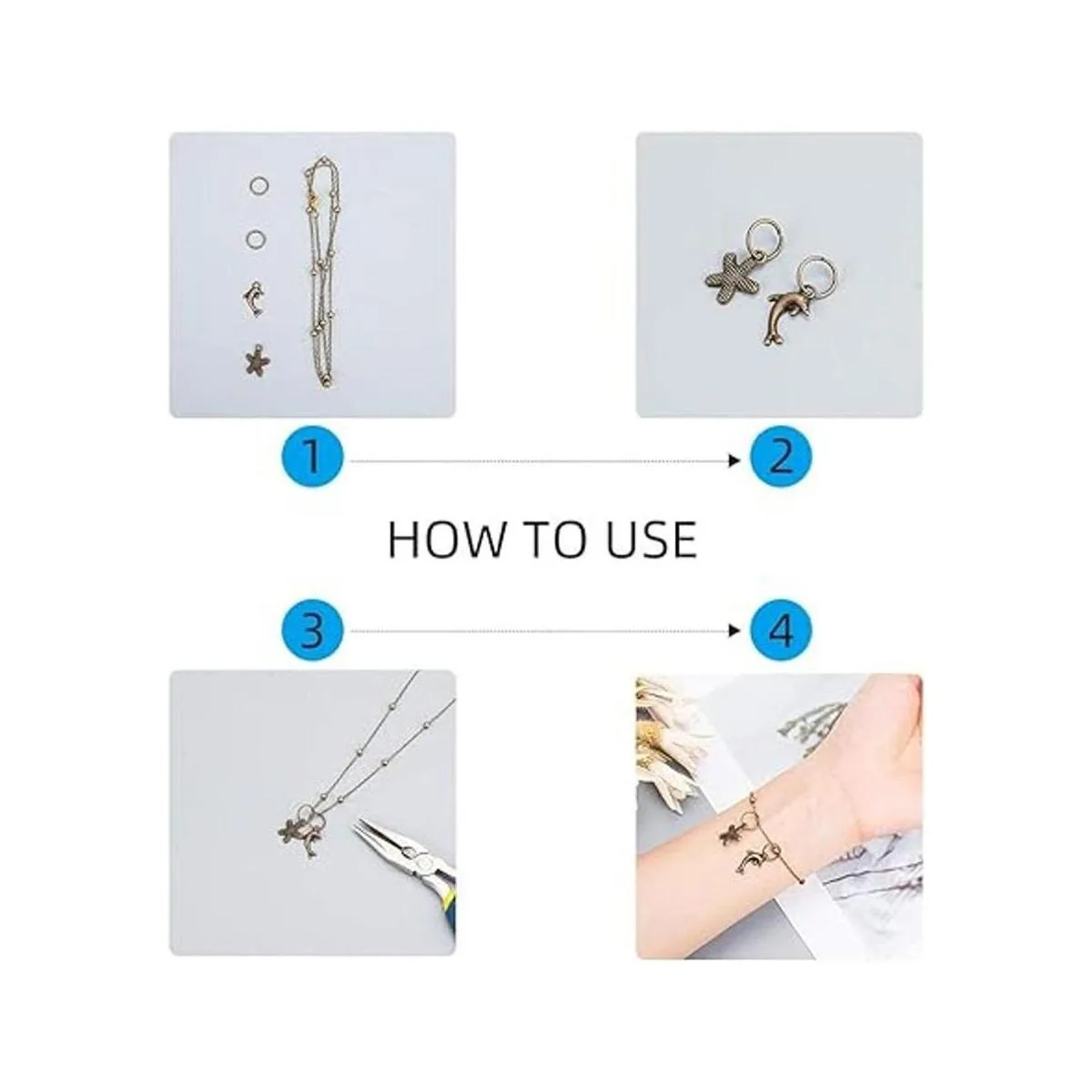 1

2

HOW TO USE

3

4