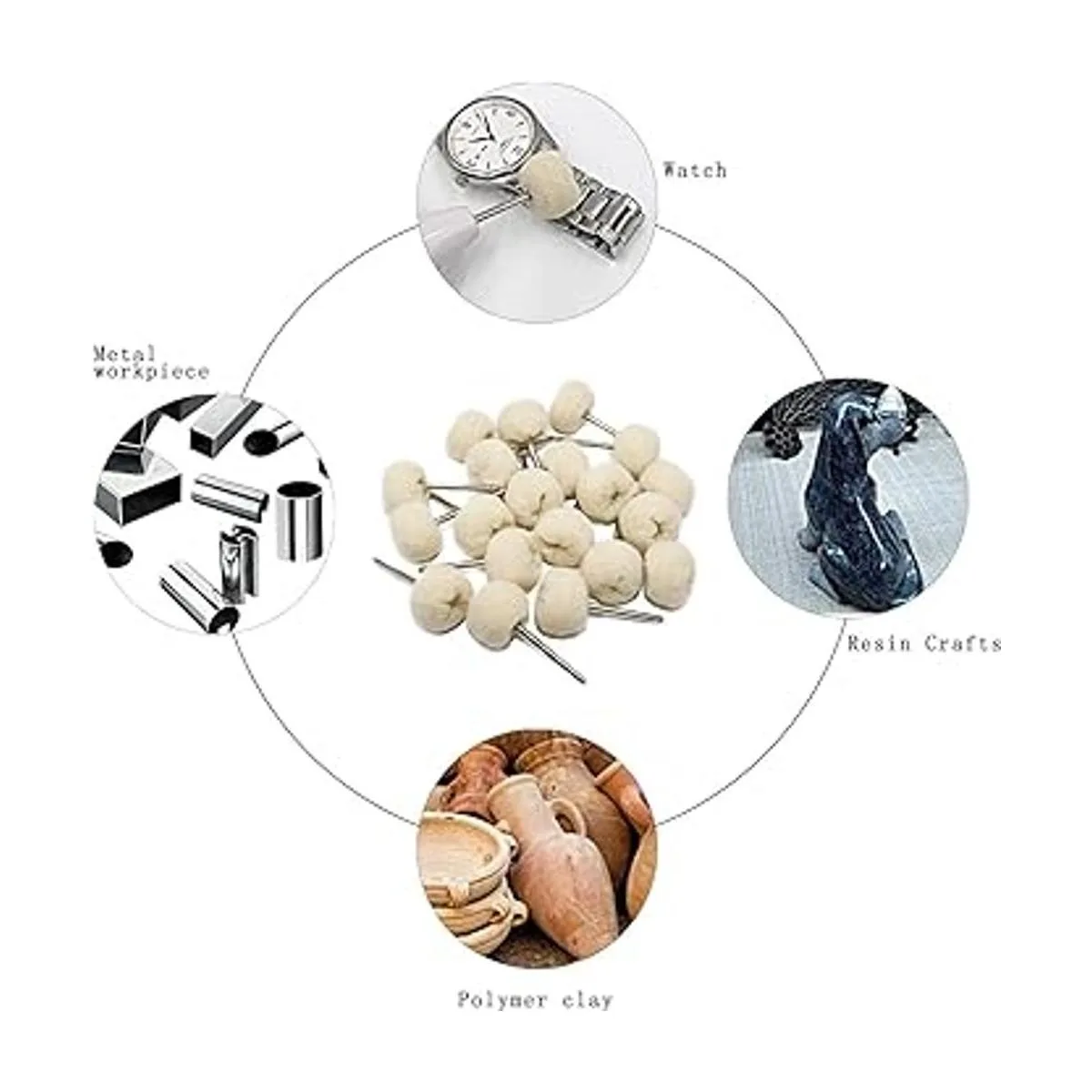 Watch

Metal workpiece

Resin Crafts

Polymer clay