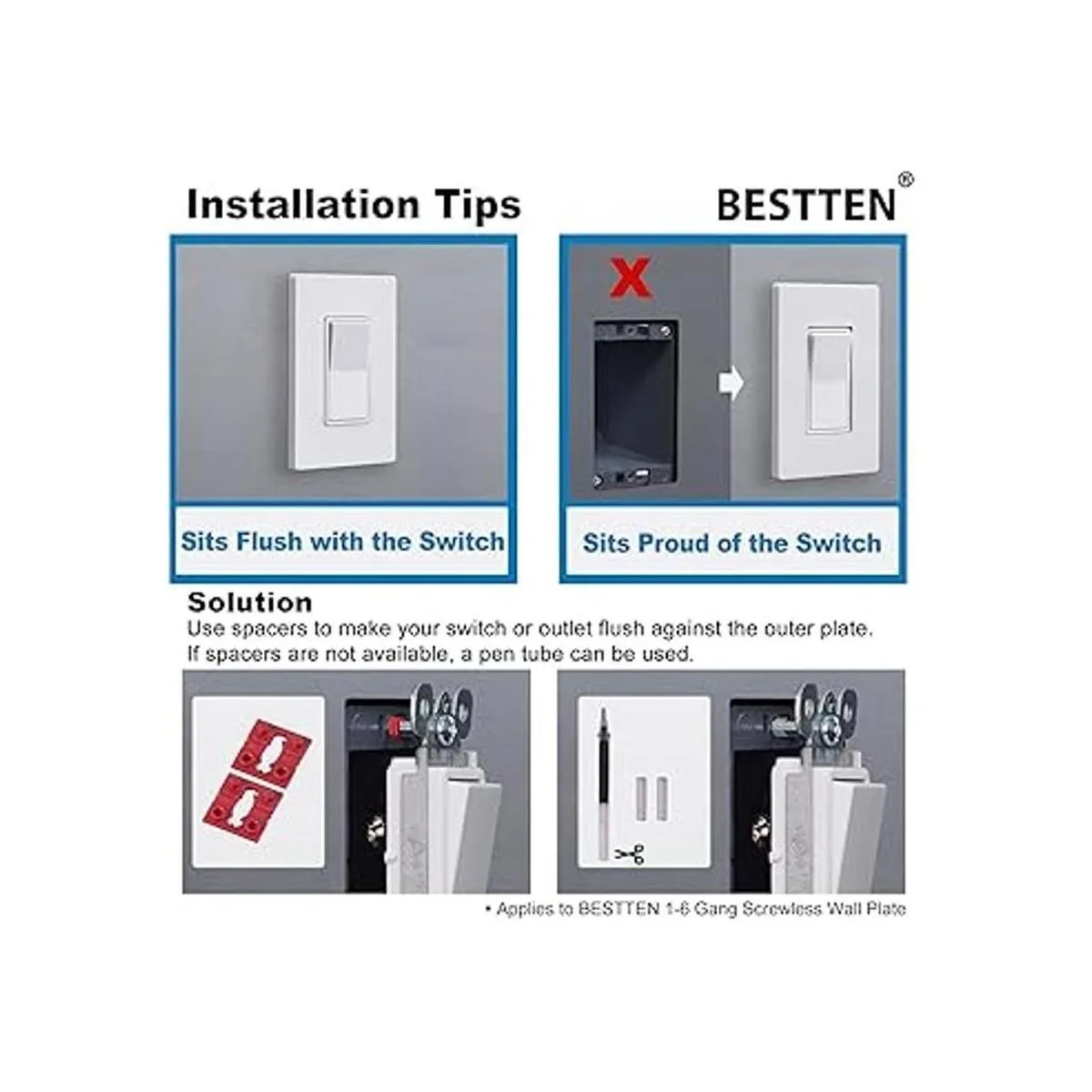 Installation Tips

BESTTEN®

Sits Flush with the Switch

X

Sits Proud of the Switch

Solution

Use spacers to make your switch or outlet flush against the outer plate. If spacers are not available, a pen tube can be used.

• Applies to BESTTEN 1-6 Gang Screwless Wall Plate