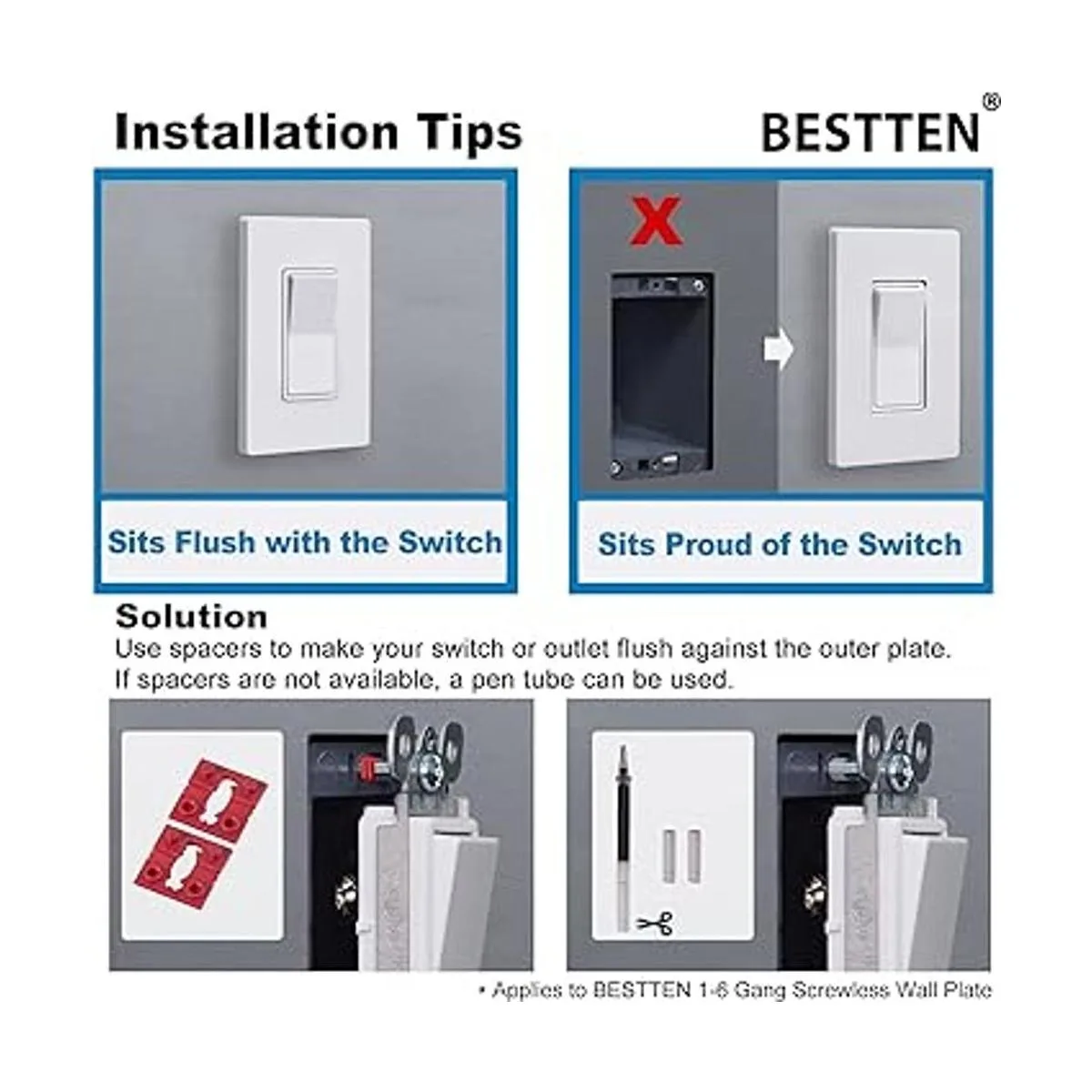 Installation Tips

BESTTEN®

Sits Flush with the Switch

X

Sits Proud of the Switch

Solution

Use spacers to make your switch or outlet flush against the outer plate. If spacers are not available, a pen tube can be used.

• Applies to BESTTEN 1-6 Gang Screwless Wall Plate