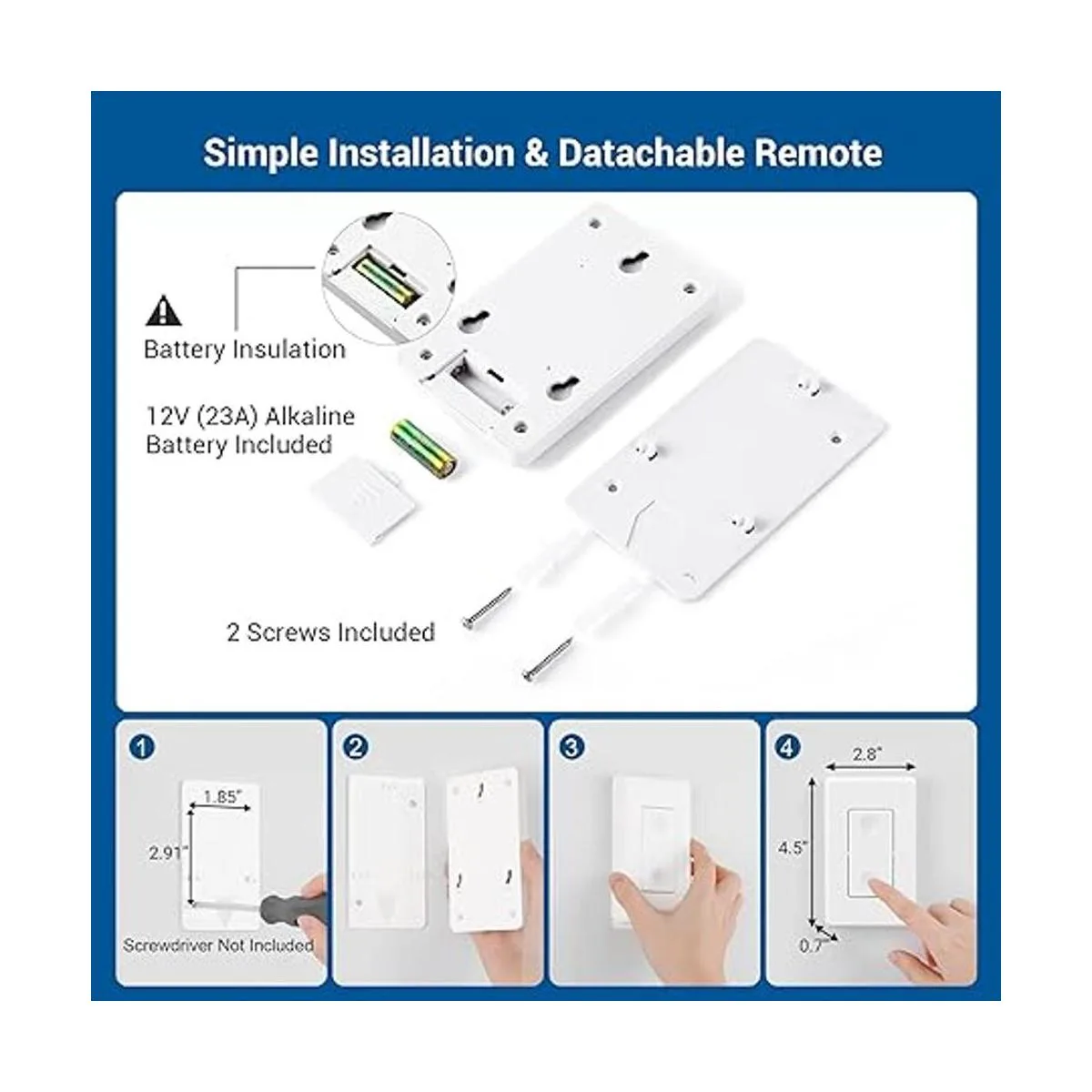 Simple Installation & Datachable Remote

Battery Insulation

12V (23A) Alkaline Battery Included

2 Screws Included

1

1.85"

2.91"

Screwdriver Not Included

2

3

4

2.8"

4.5"

0.7"