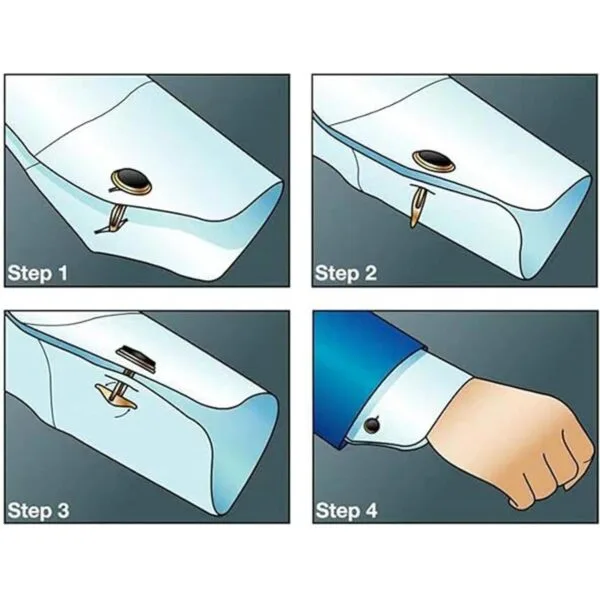 Step 1

Step 2

Step 3

Step 4