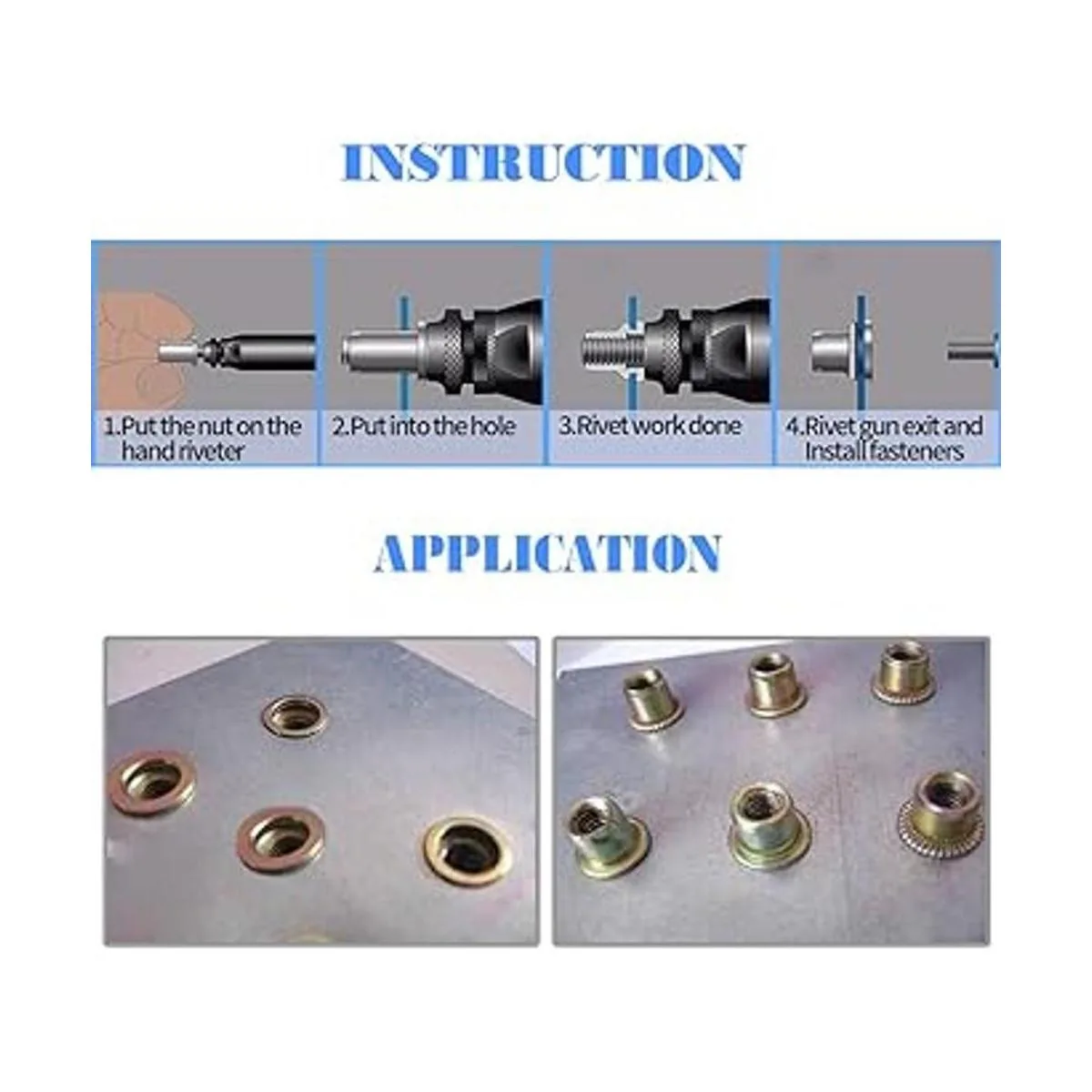 INSTRUCTION

1.Put the nut on the hand riveter

2.Put into the hole

3.Rivet work done

4.Rivet gun exit and Install fasteners

APPLICATION