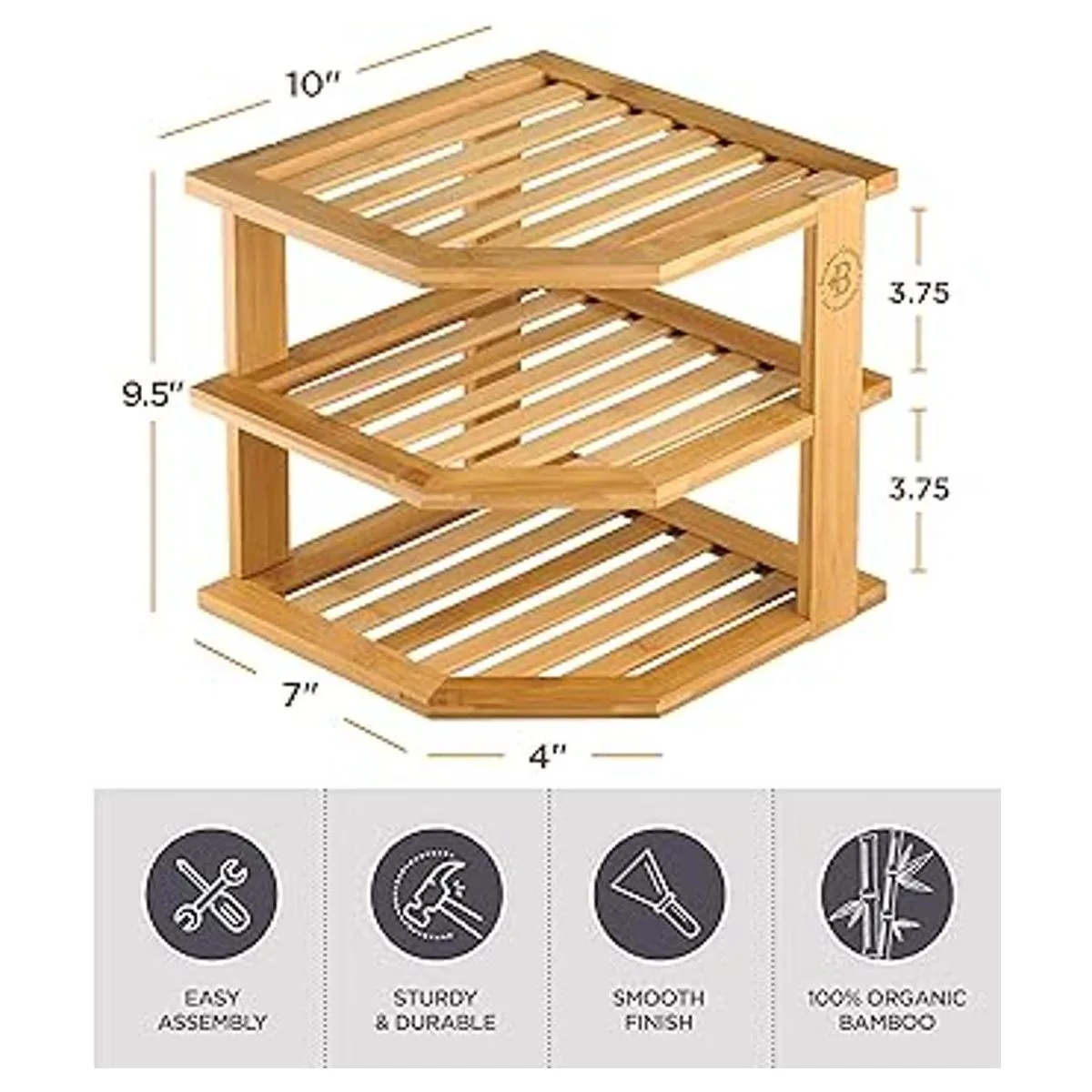 10"

9.5"

3.75

3.75

7"

4"

EASY ASSEMBLY

STURDY & DURABLE

SMOOTH FINISH

100% ORGANIC BAMBOO