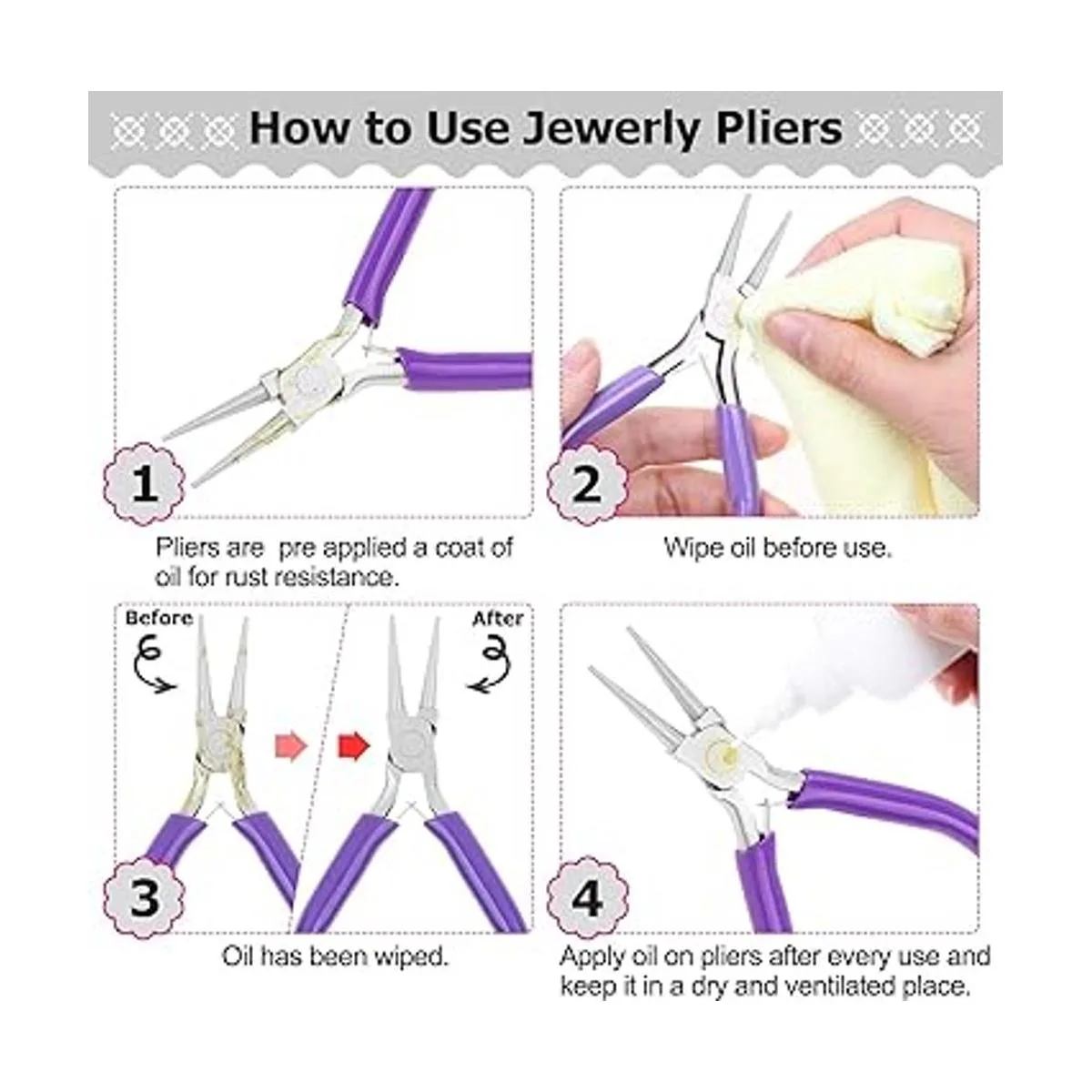 How to Use Jewerly Pliers

1

Pliers are pre applied a coat of oil for rust resistance.

2

Wipe oil before use.

Before

After

3

Oil has been wiped.

4

Apply oil on pliers after every use and keep it in a dry and ventilated place.