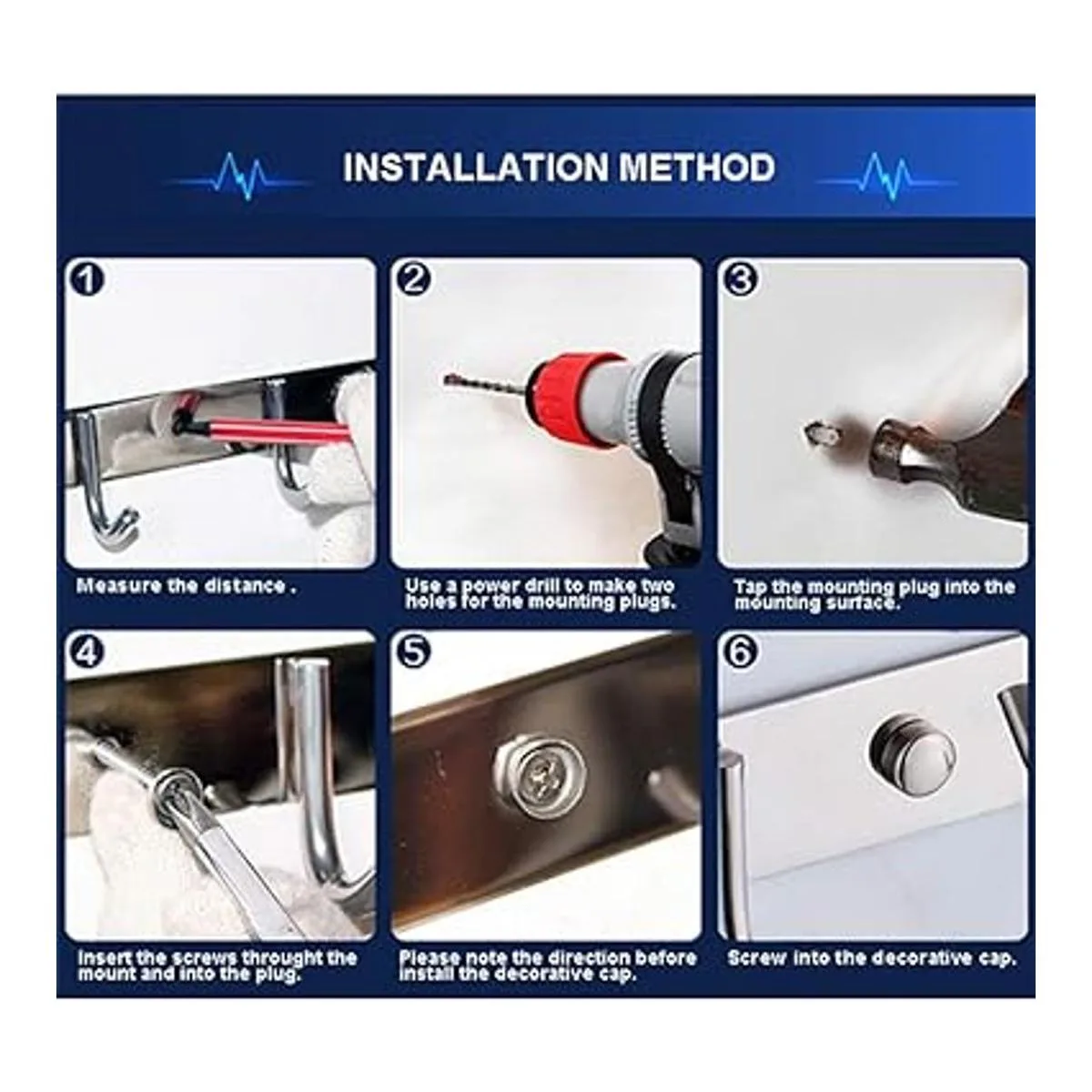 INSTALLATION METHOD

1

Measure the distance .

2

Use a power drill to make two holes for the mounting plugs.

3

Tap the mounting plug into the mounting surface.

4

Insert the screws throught the mount and into the plug.

5

Please note the direction before install the decorative cap.

6

Screw into the decorative cap.