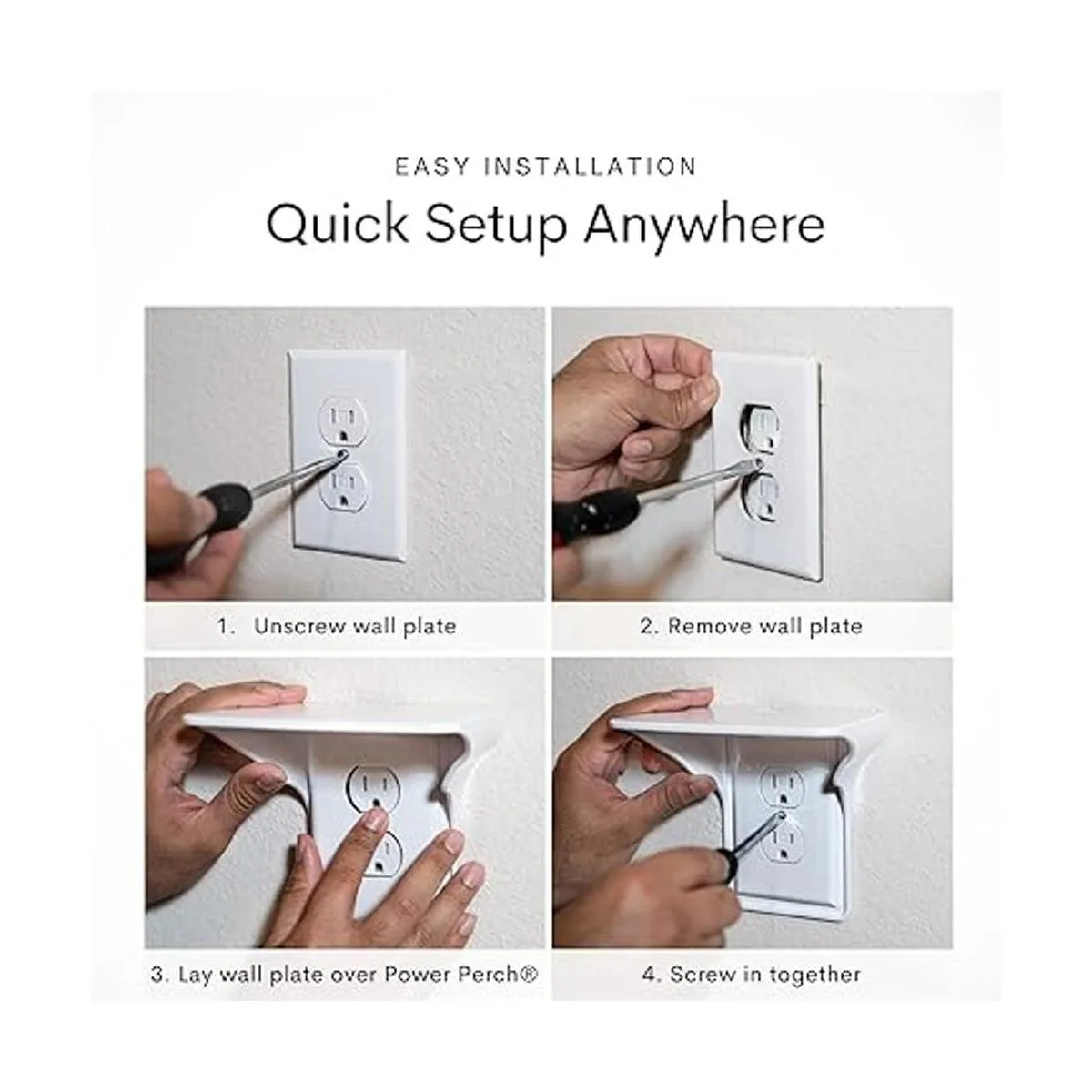 EASY INSTALLATION

Quick Setup Anywhere

1. Unscrew wall plate

2. Remove wall plate

3. Lay wall plate over Power Perch®

4. Screw in together