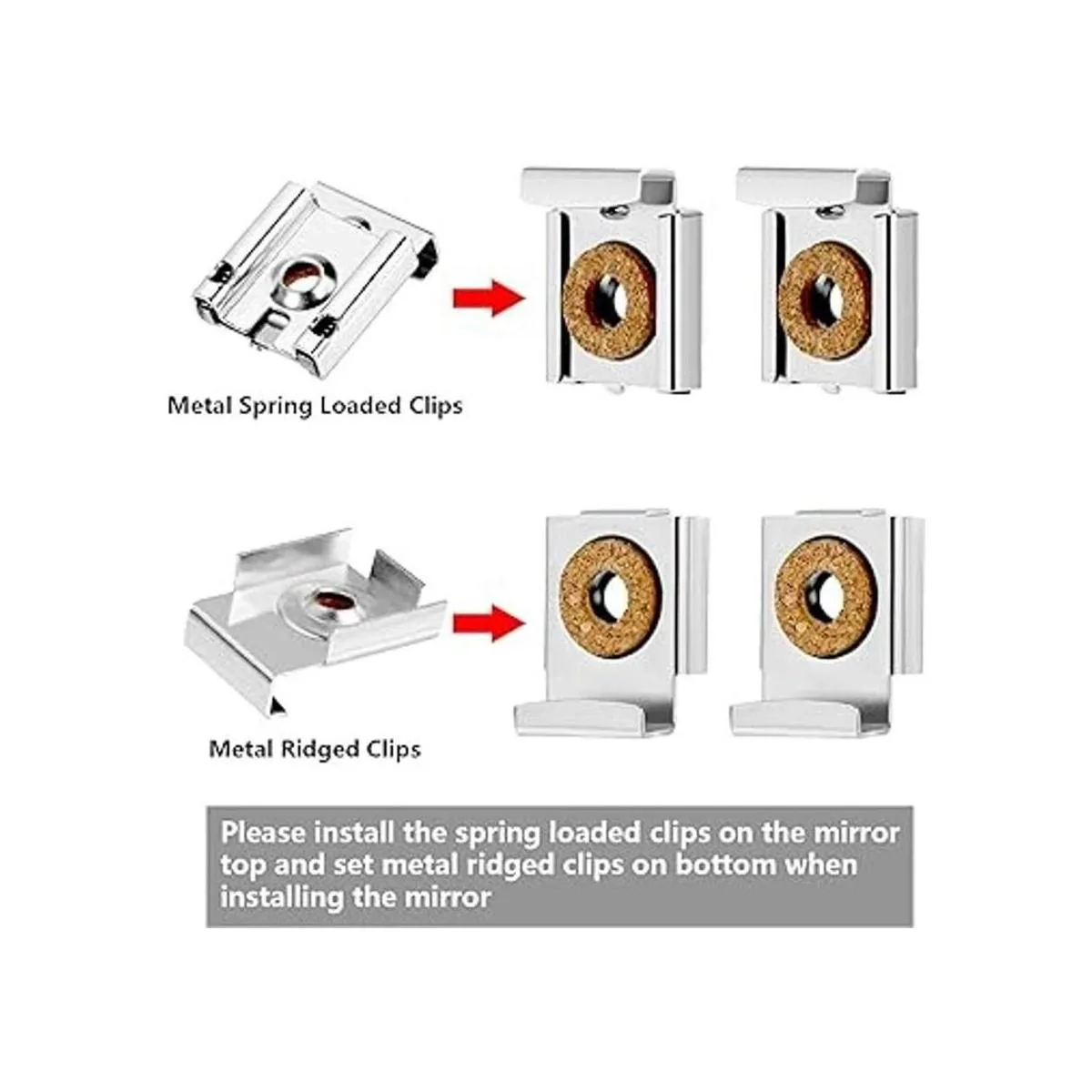 Metal Spring Loaded Clips

Metal Ridged Clips

Please install the spring loaded clips on the mirror top and set metal ridged clips on bottom when installing the mirror