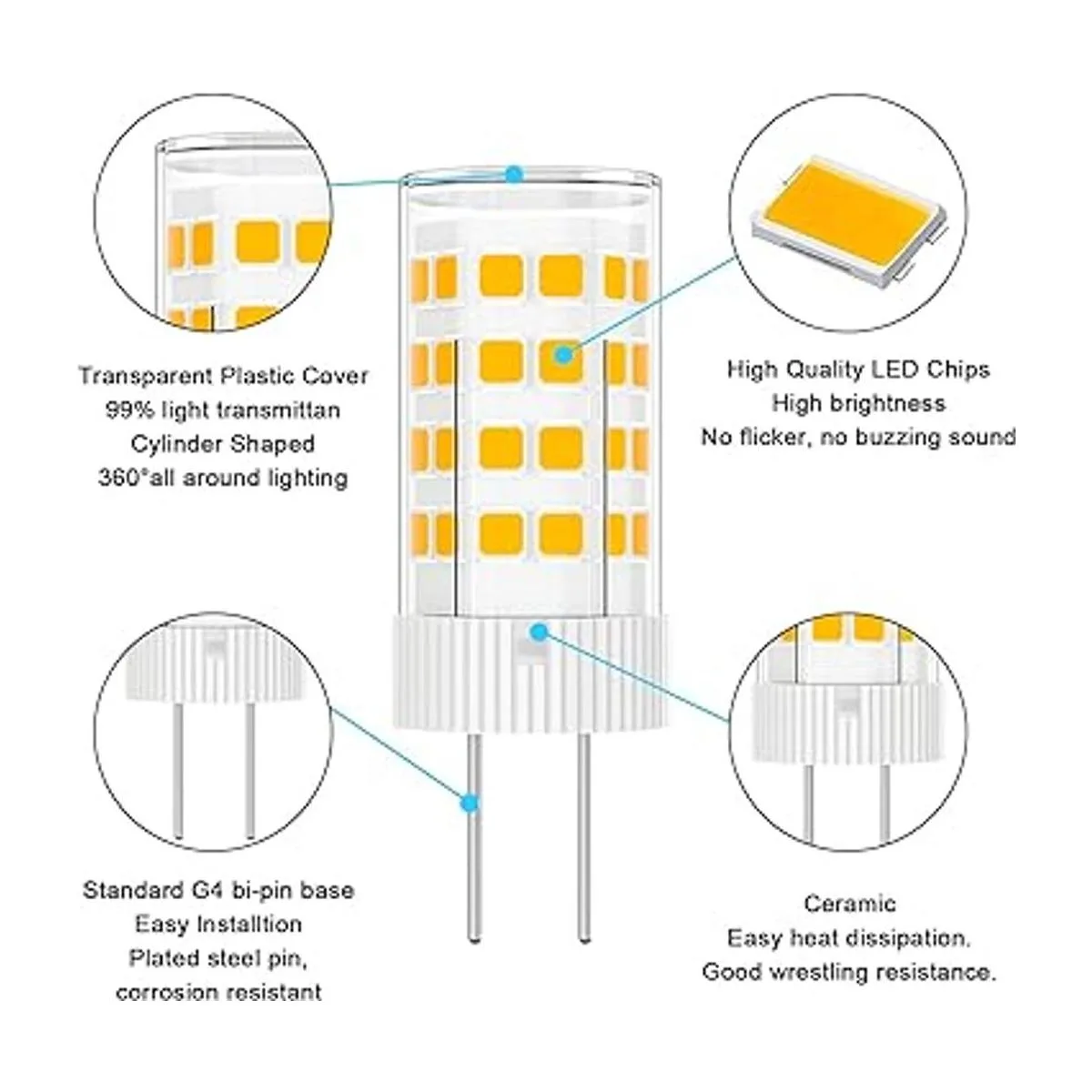 Transparent Plastic Cover
99% light transmittan
Cylinder Shaped
360°all around lighting

High Quality LED Chips
High brightness
No flicker, no buzzing sound

Standard G4 bi-pin base
Easy Installtion
Plated steel pin,
corrosion resistant

Ceramic
Easy heat dissipation.
Good wrestling resistance.