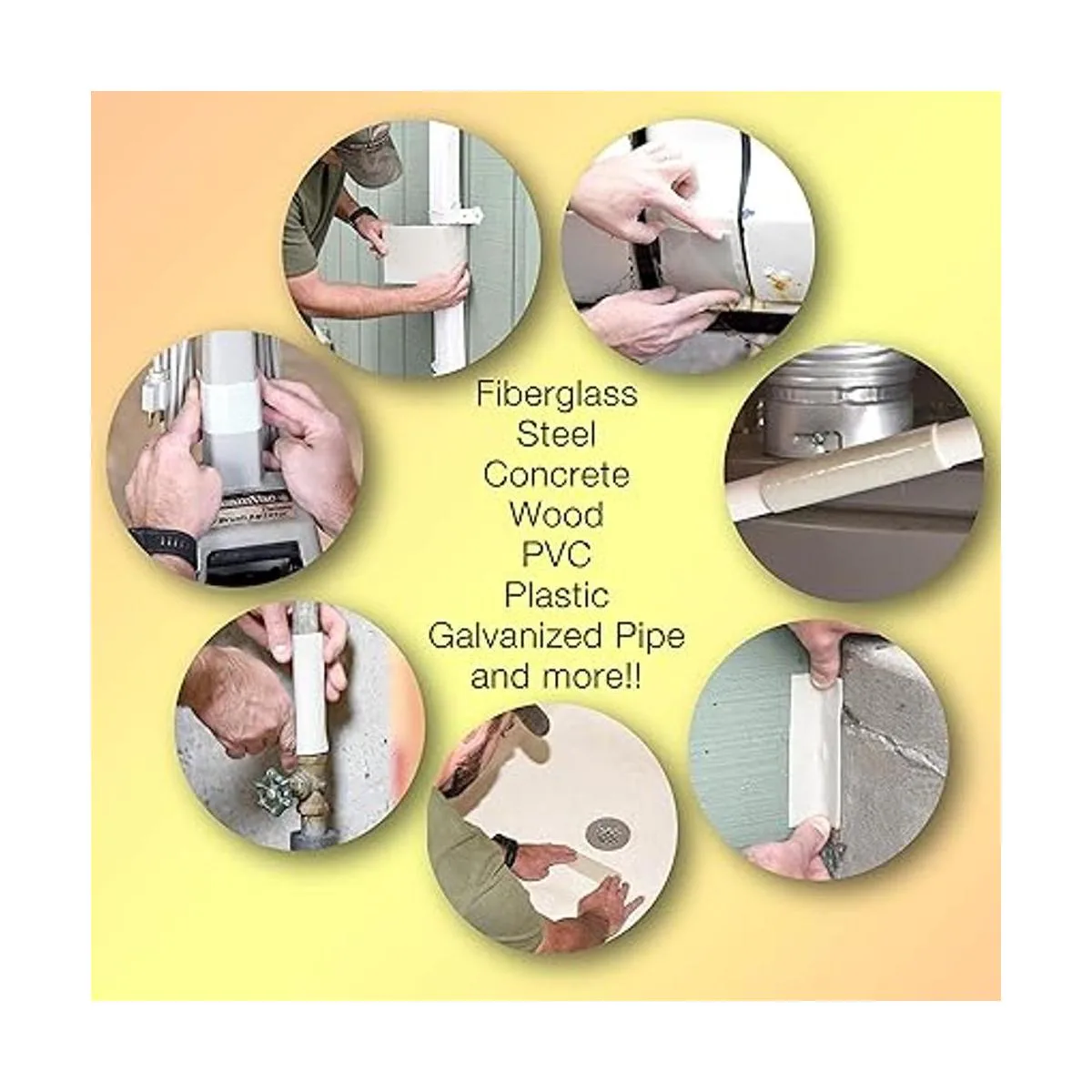 Fiberglass
Steel
Concrete
Wood
PVC
Plastic
Galvanized Pipe
and more!!