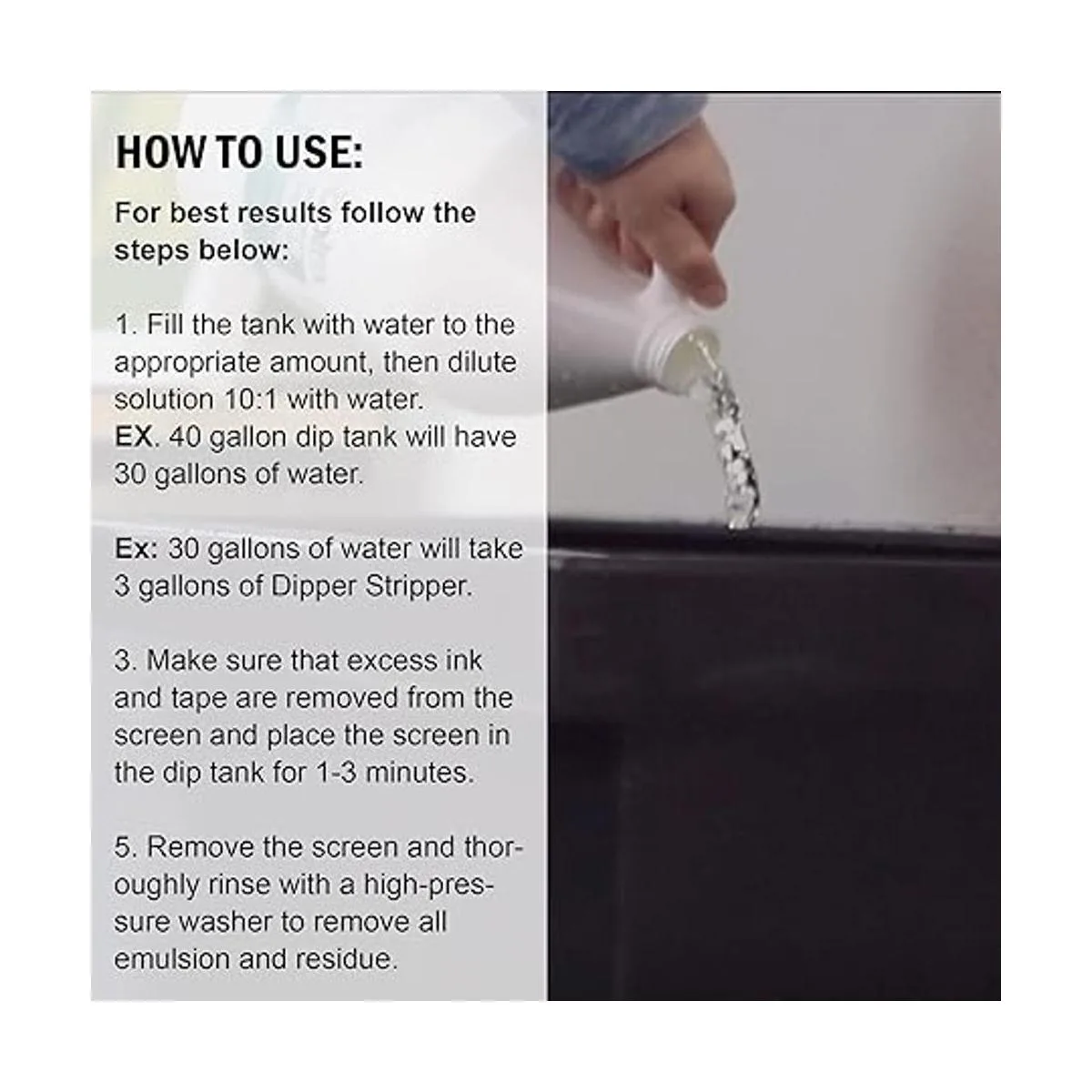 HOW TO USE:

For best results follow the steps below:

1. Fill the tank with water to the appropriate amount, then dilute solution 10:1 with water.
EX. 40 gallon dip tank will have 30 gallons of water.

Ex: 30 gallons of water will take 3 gallons of Dipper Stripper.

3. Make sure that excess ink and tape are removed from the screen and place the screen in the dip tank for 1-3 minutes.

5. Remove the screen and thoroughly rinse with a high-pressure washer to remove all emulsion and residue.