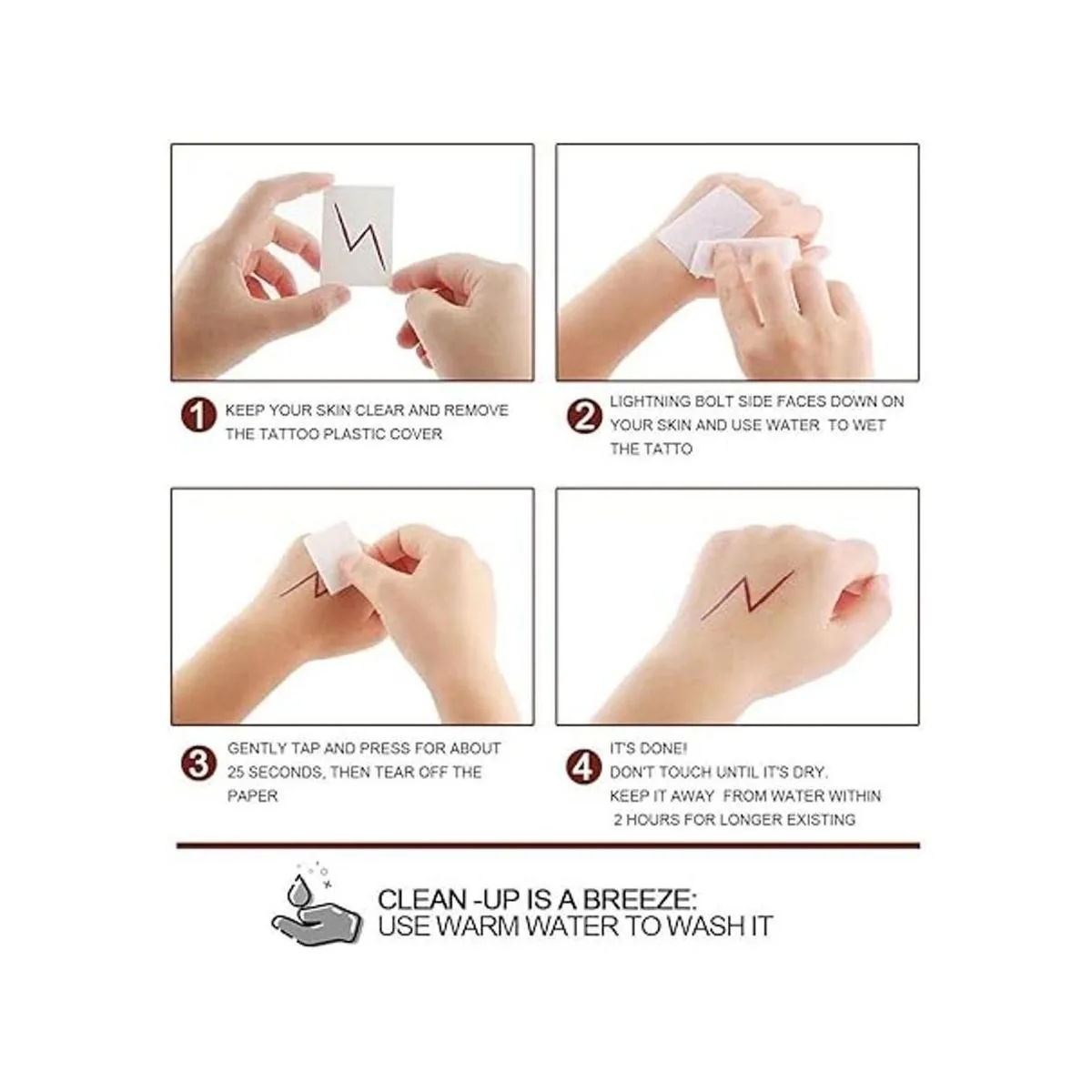 1 KEEP YOUR SKIN CLEAR AND REMOVE THE TATTOO PLASTIC COVER

2 LIGHTNING BOLT SIDE FACES DOWN ON YOUR SKIN AND USE WATER TO WET THE TATTO

3 GENTLY TAP AND PRESS FOR ABOUT 25 SECONDS, THEN TEAR OFF THE PAPER

4 IT'S DONE!
DON'T TOUCH UNTIL IT'S DRY.
KEEP IT AWAY FROM WATER WITHIN 2 HOURS FOR LONGER EXISTING

CLEAN -UP IS A BREEZE:
USE WARM WATER TO WASH IT