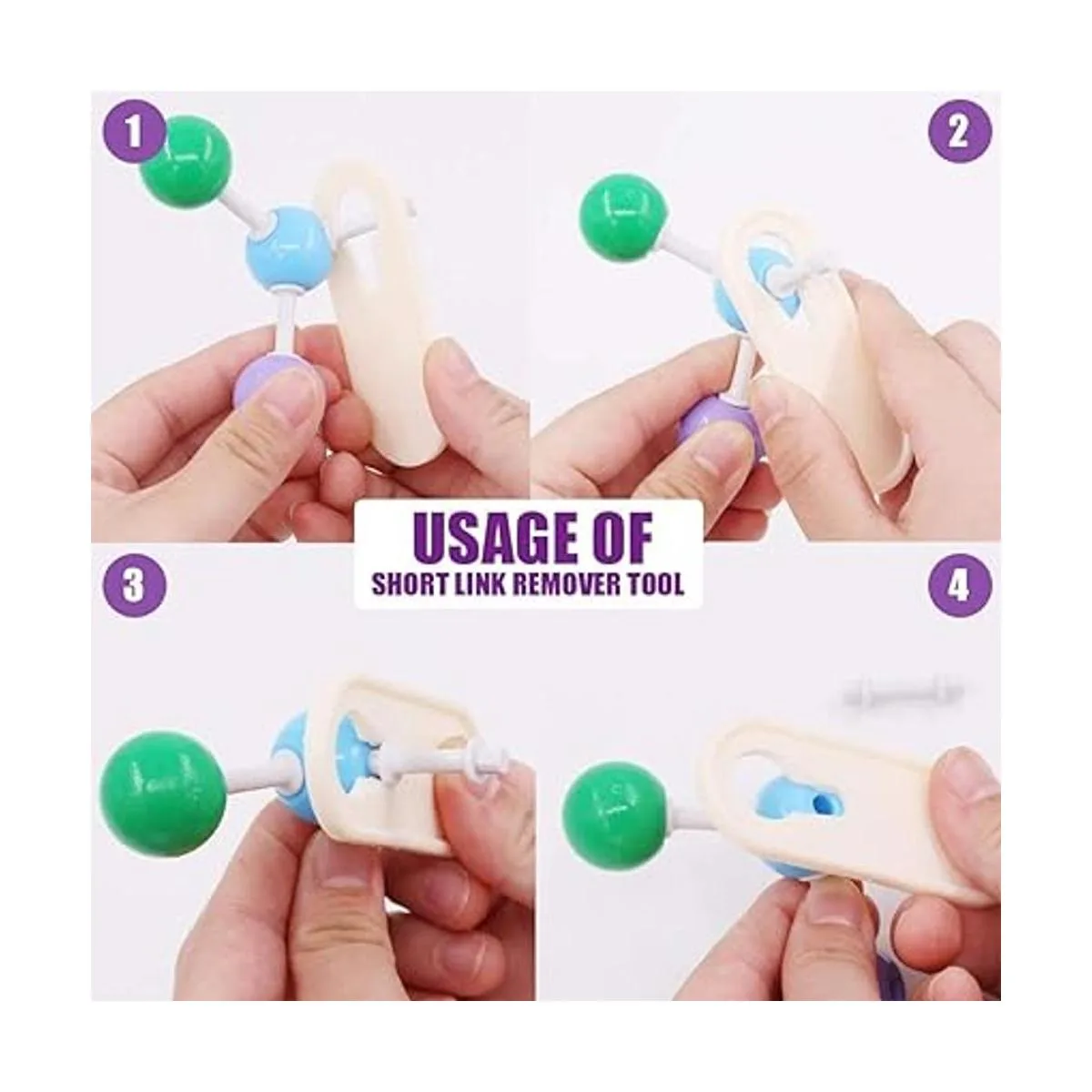 1

2

USAGE OF
SHORT LINK REMOVER TOOL

3

4