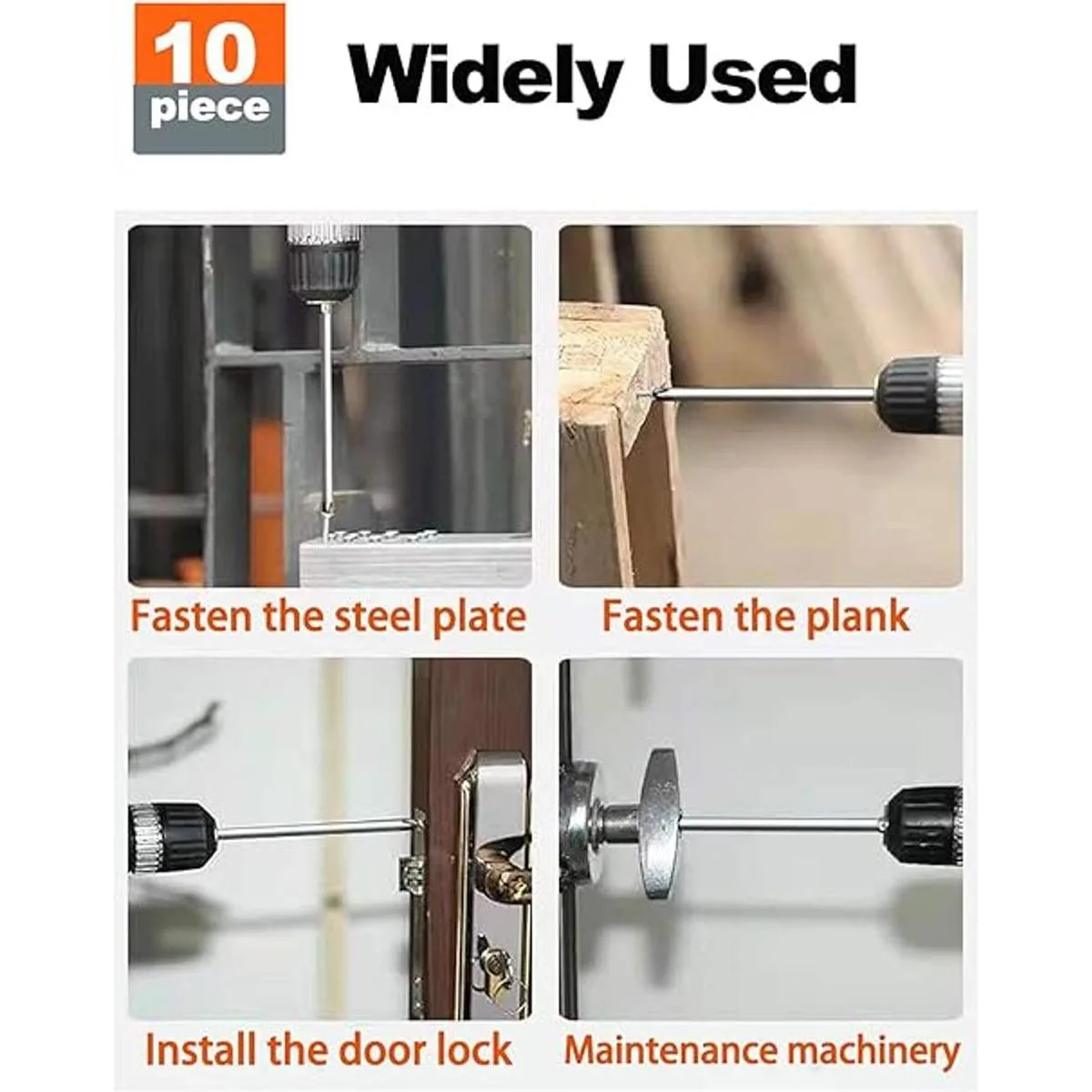 10 piece

Widely Used

Fasten the steel plate

Fasten the plank

Install the door lock

Maintenance machinery