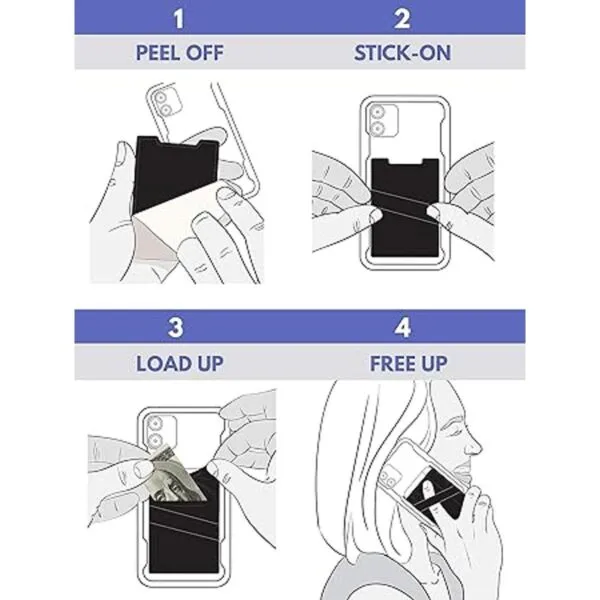 1
PEEL OFF

2
STICK-ON

3
LOAD UP

4
FREE UP