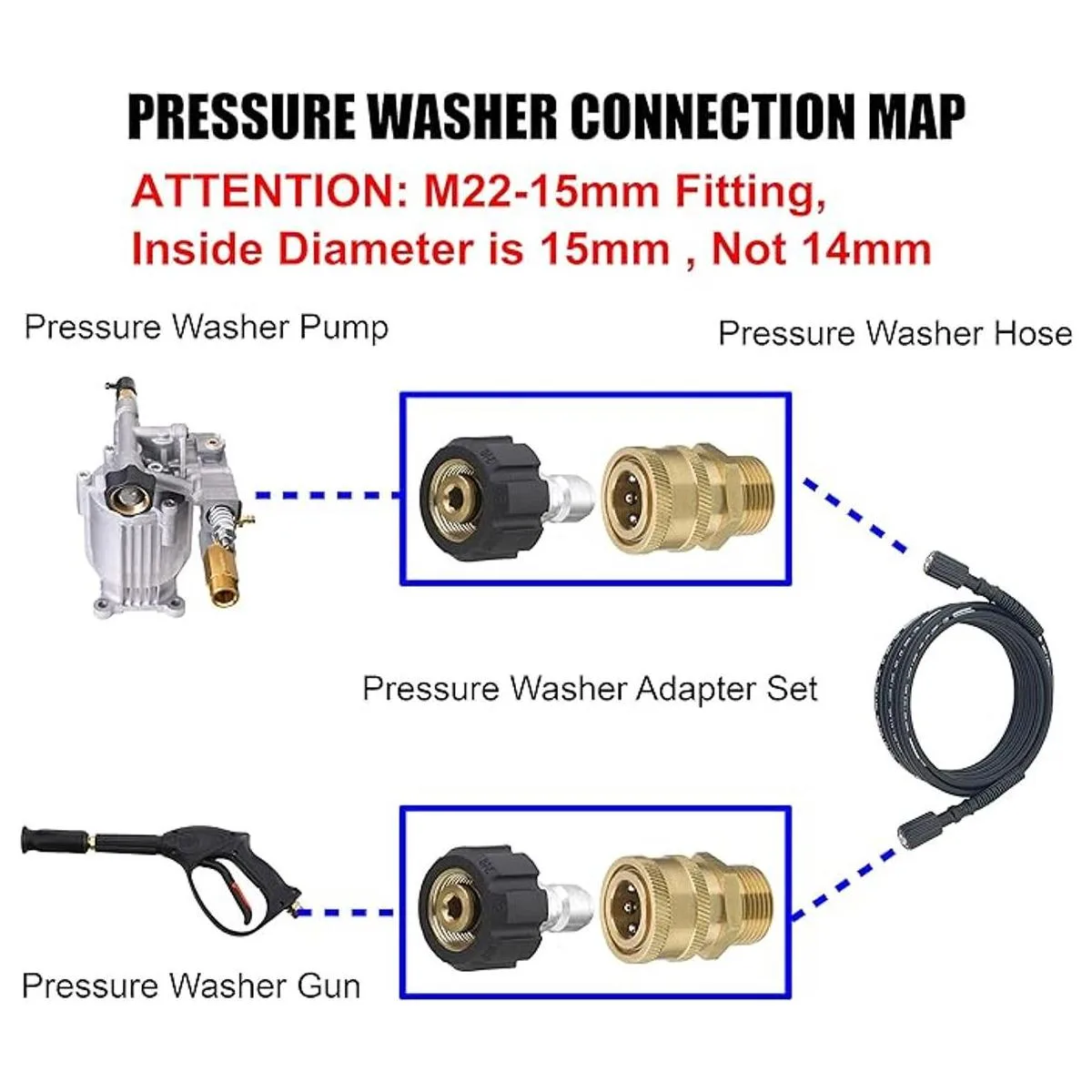 PRESSURE WASHER CONNECTION MAP

ATTENTION: M22-15mm Fitting, Inside Diameter is 15mm , Not 14mm

Pressure Washer Pump

Pressure Washer Hose

Pressure Washer Adapter Set

Pressure Washer Gun