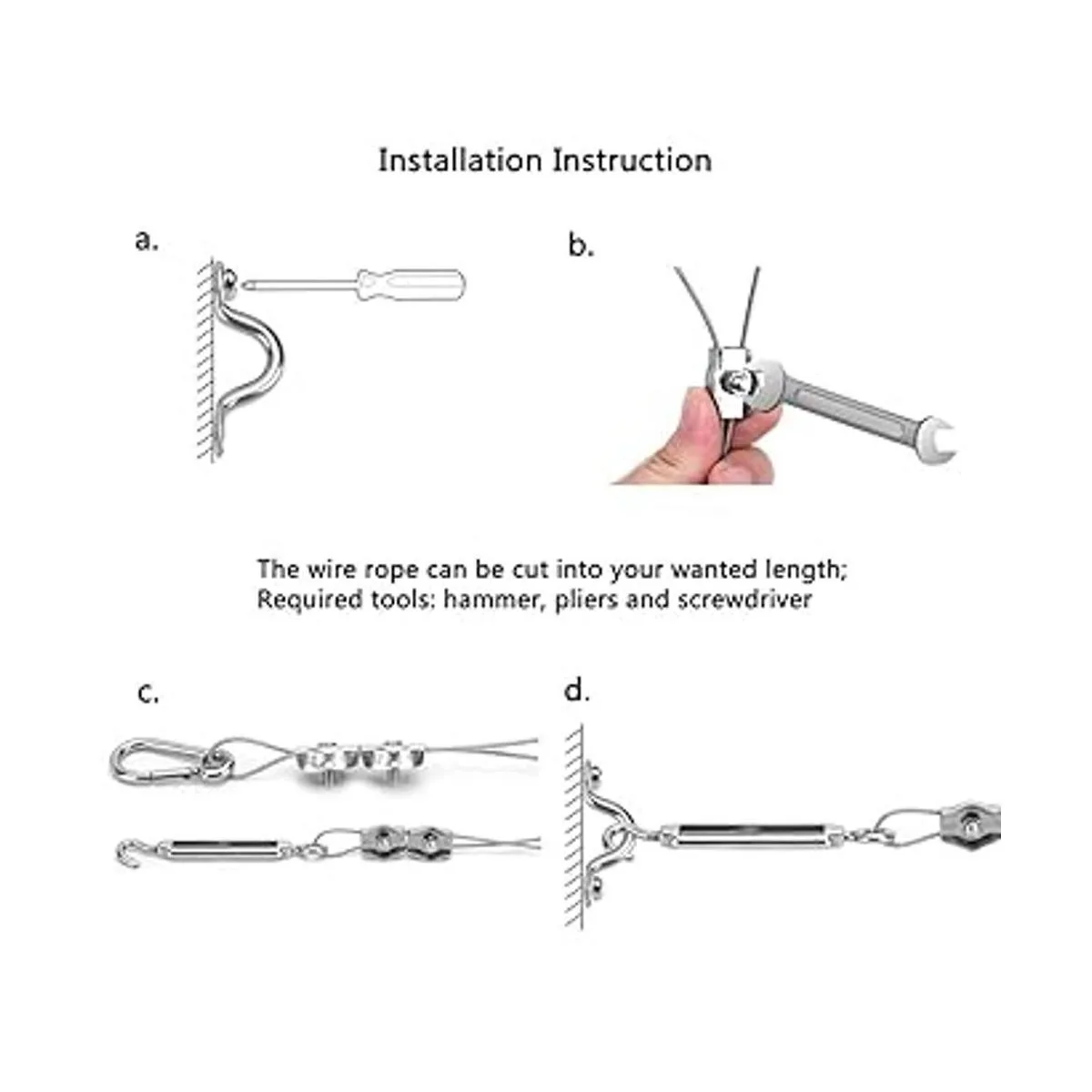 Installation Instruction

a.

b.

The wire rope can be cut into your wanted length;
Required tools: hammer, pliers and screwdriver

c.

d.