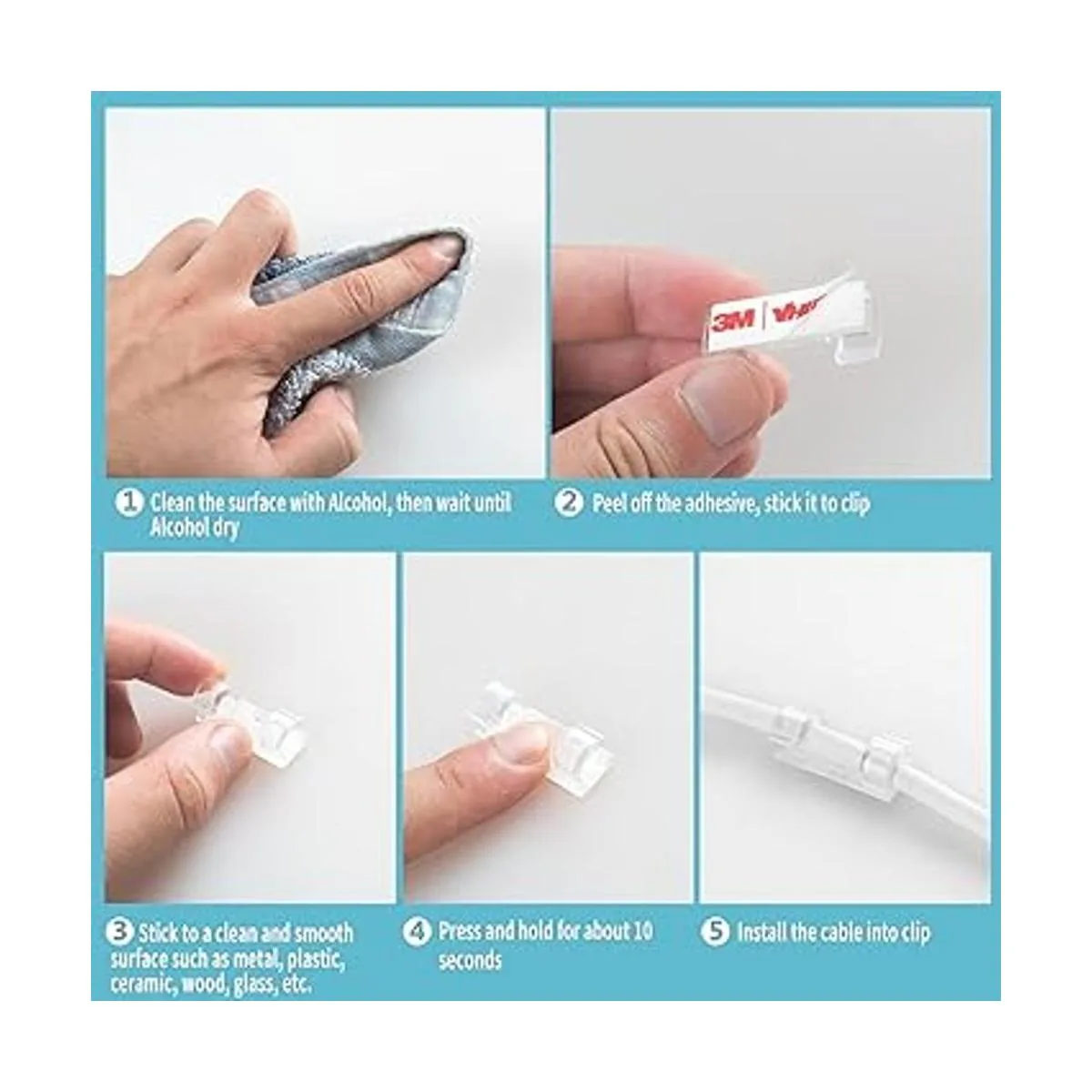 3M | VHB

1 Clean the surface with Alcohol, then wait until Alcohol dry

2 Peel off the adhesive, stick it to clip

3 Stick to a clean and smooth surface such as metal, plastic, ceramic, wood, glass, etc.

4 Press and hold for about 10 seconds

5 Install the cable into clip