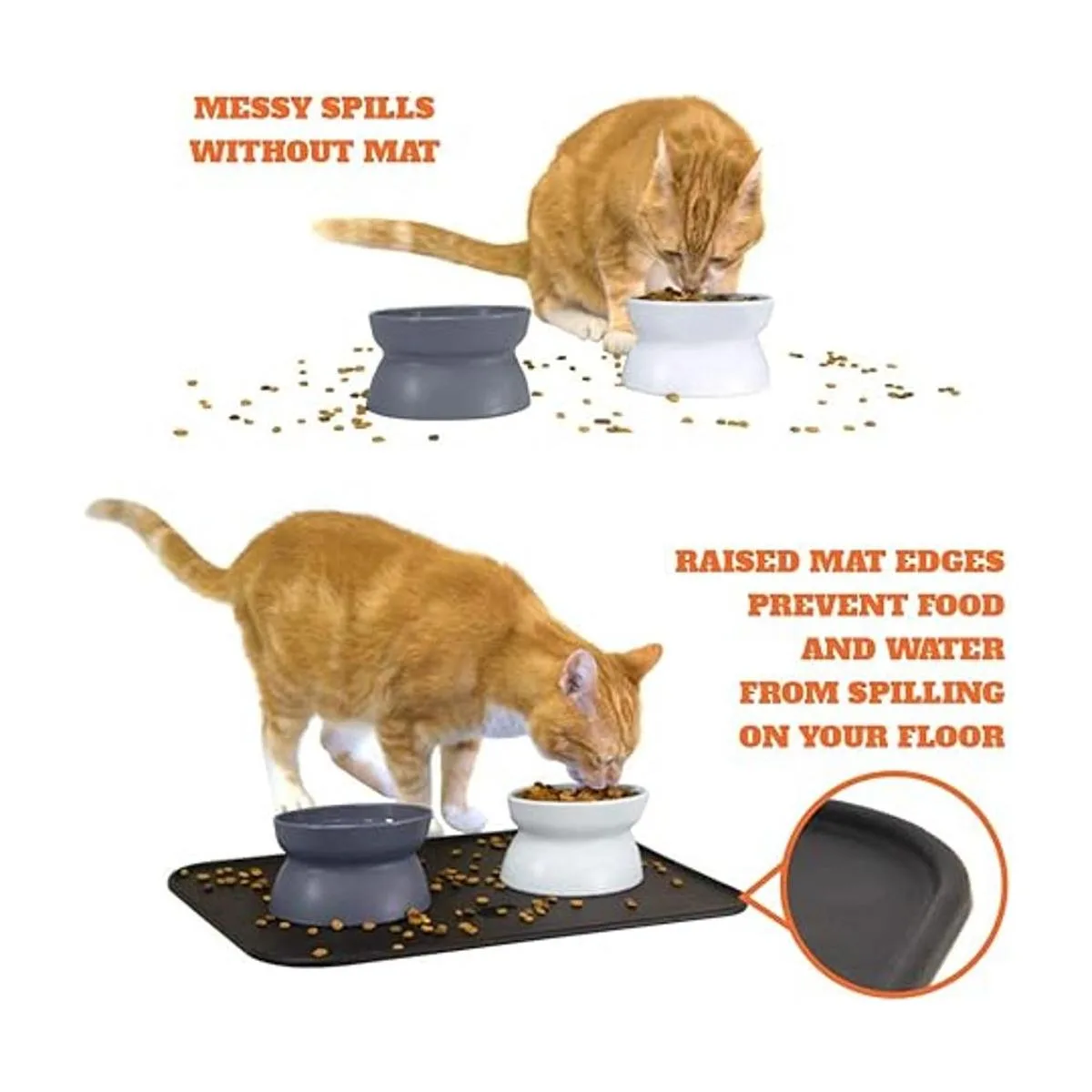 MESSY SPILLS WITHOUT MAT

RAISED MAT EDGES PREVENT FOOD AND WATER FROM SPILLING ON YOUR FLOOR