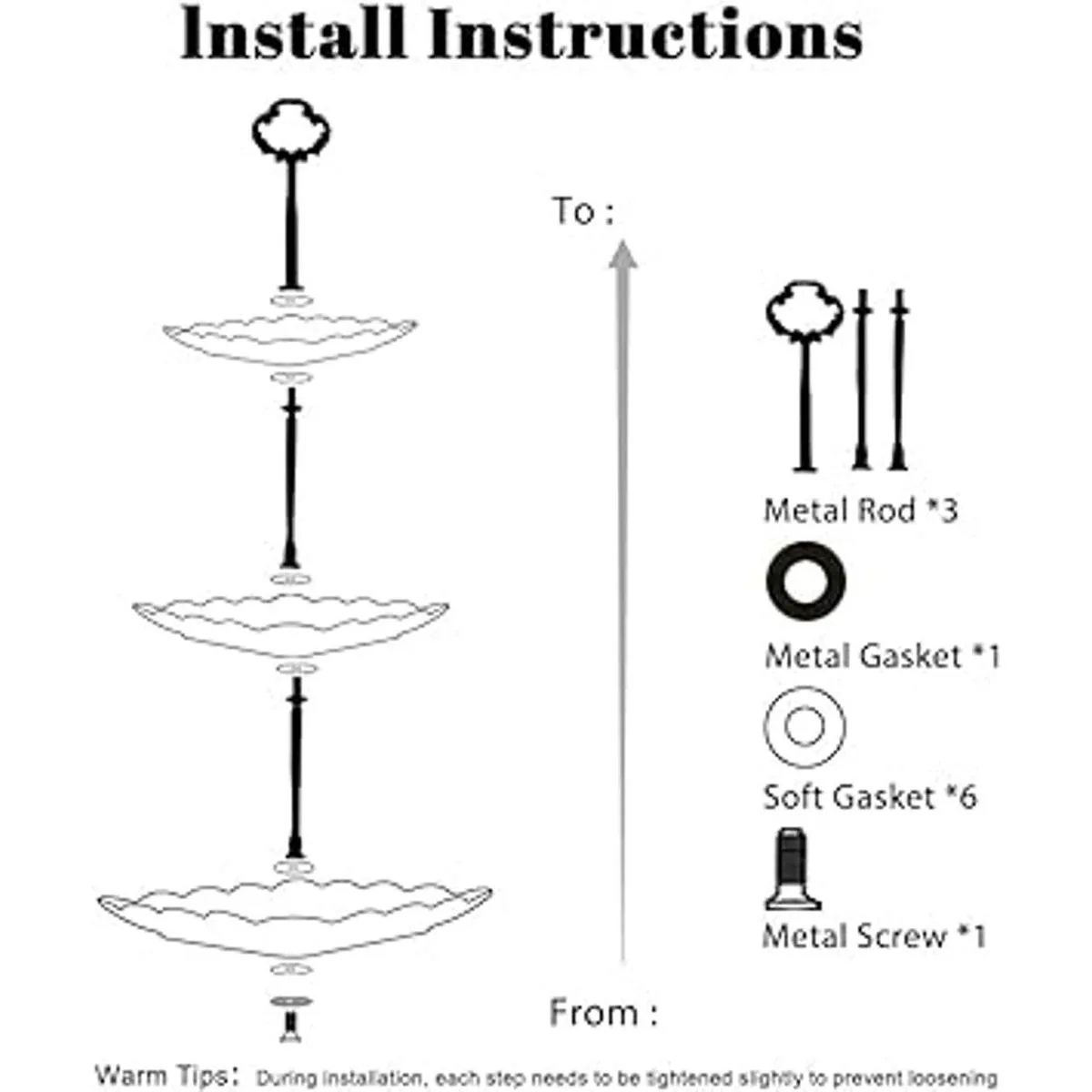 Install Instructions

To :

Metal Rod *3

Metal Gasket *1

Soft Gasket *6

Metal Screw *1

From :

Warm Tips: During installation, each step needs to be tightened slightly to prevent loosening