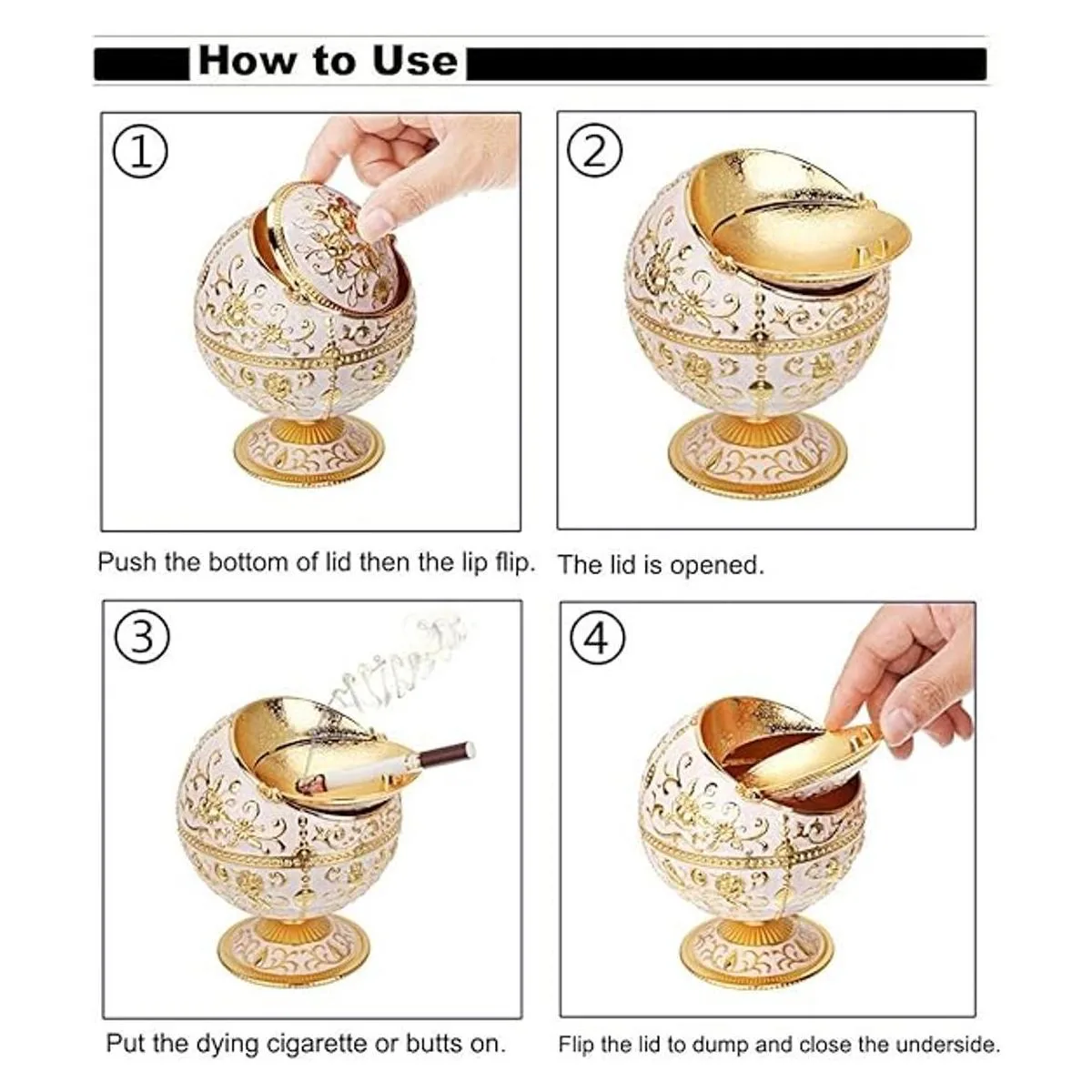 How to Use

①

Push the bottom of lid then the lip flip.

②

The lid is opened.

③

Put the dying cigarette or butts on.

④

Flip the lid to dump and close the underside.