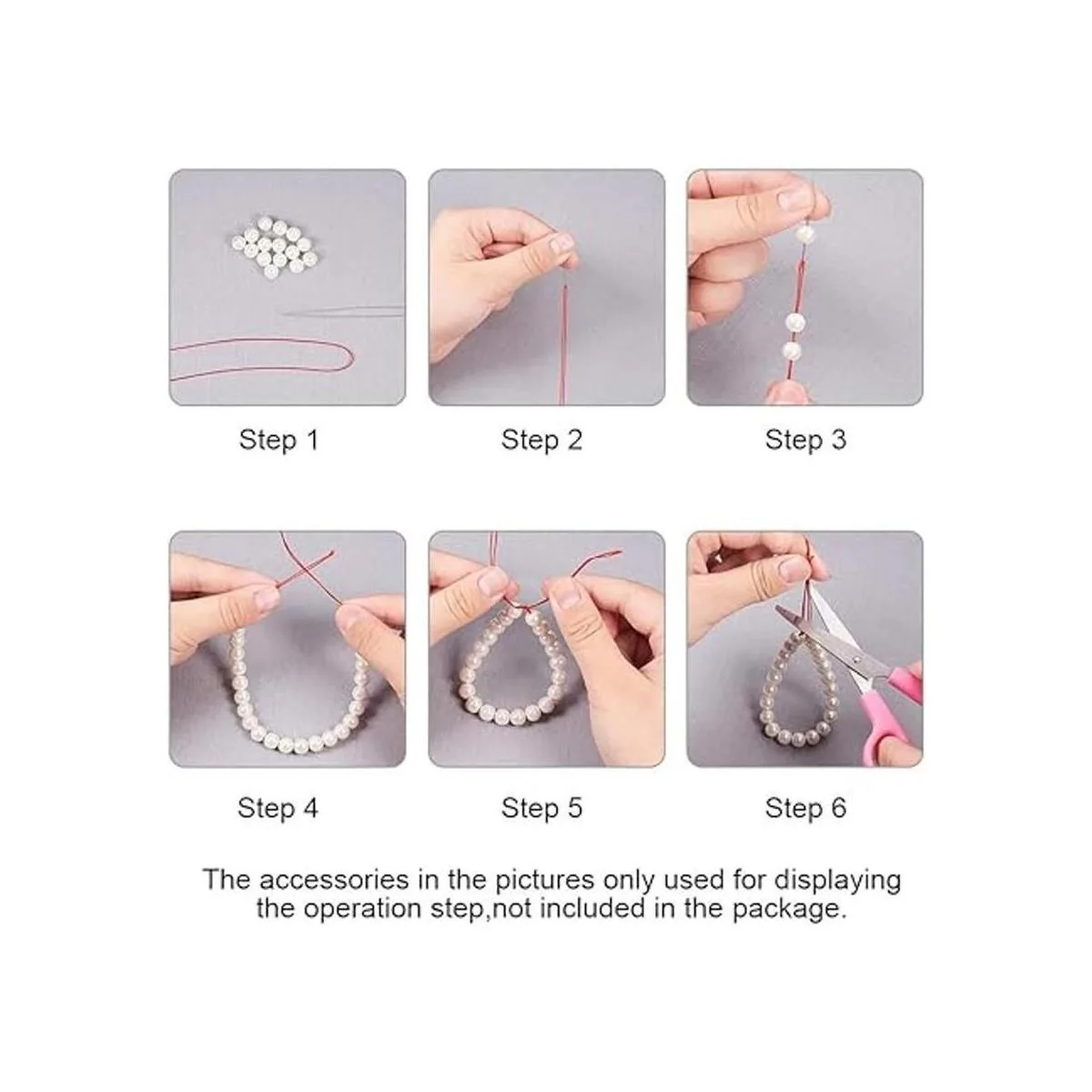 Step 1

Step 2

Step 3

Step 4

Step 5

Step 6

The accessories in the pictures only used for displaying the operation step,not included in the package.