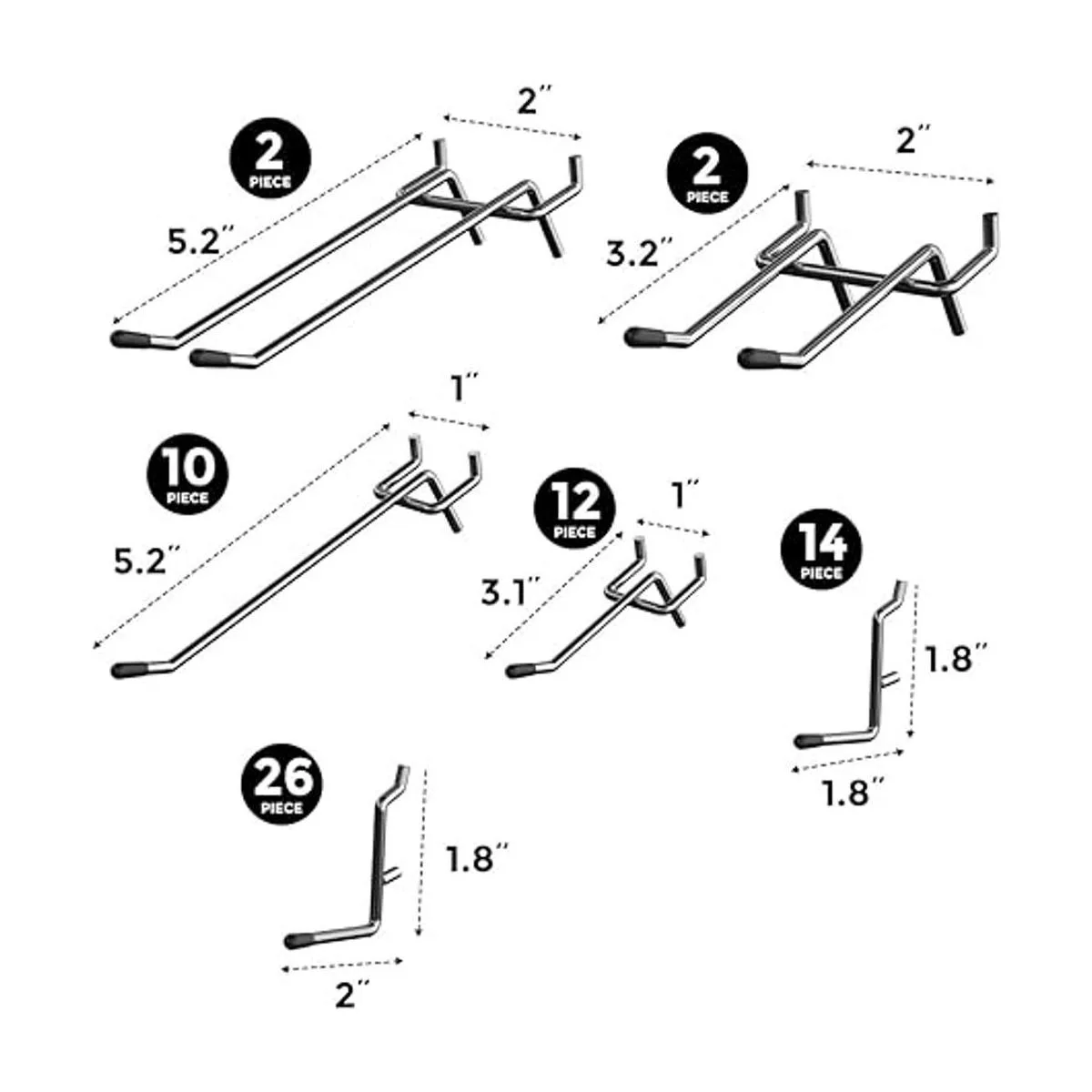 2 PIECE
2″
5.2″

2 PIECE
2″
3.2″

10 PIECE
1″
5.2″

12 PIECE
1″
3.1″

14 PIECE
1.8″
1.8″

26 PIECE
1.8″
2″