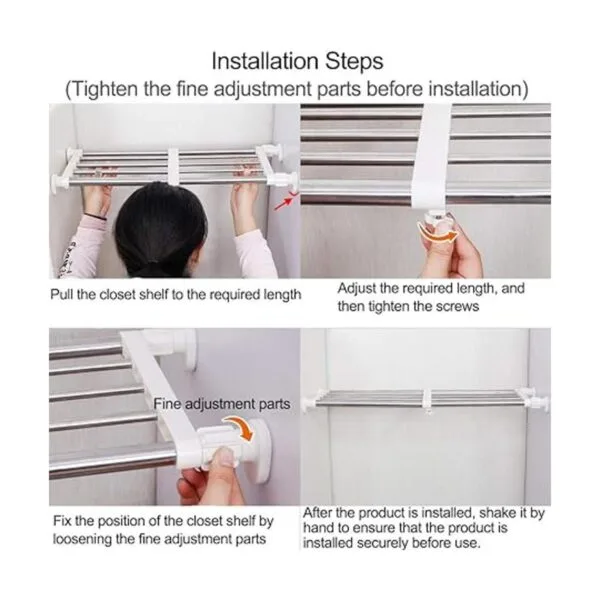 Installation Steps
(Tighten the fine adjustment parts before installation)

Pull the closet shelf to the required length

Adjust the required length, and then tighten the screws

Fine adjustment parts

Fix the position of the closet shelf by loosening the fine adjustment parts

After the product is installed, shake it by hand to ensure that the product is installed securely before use.