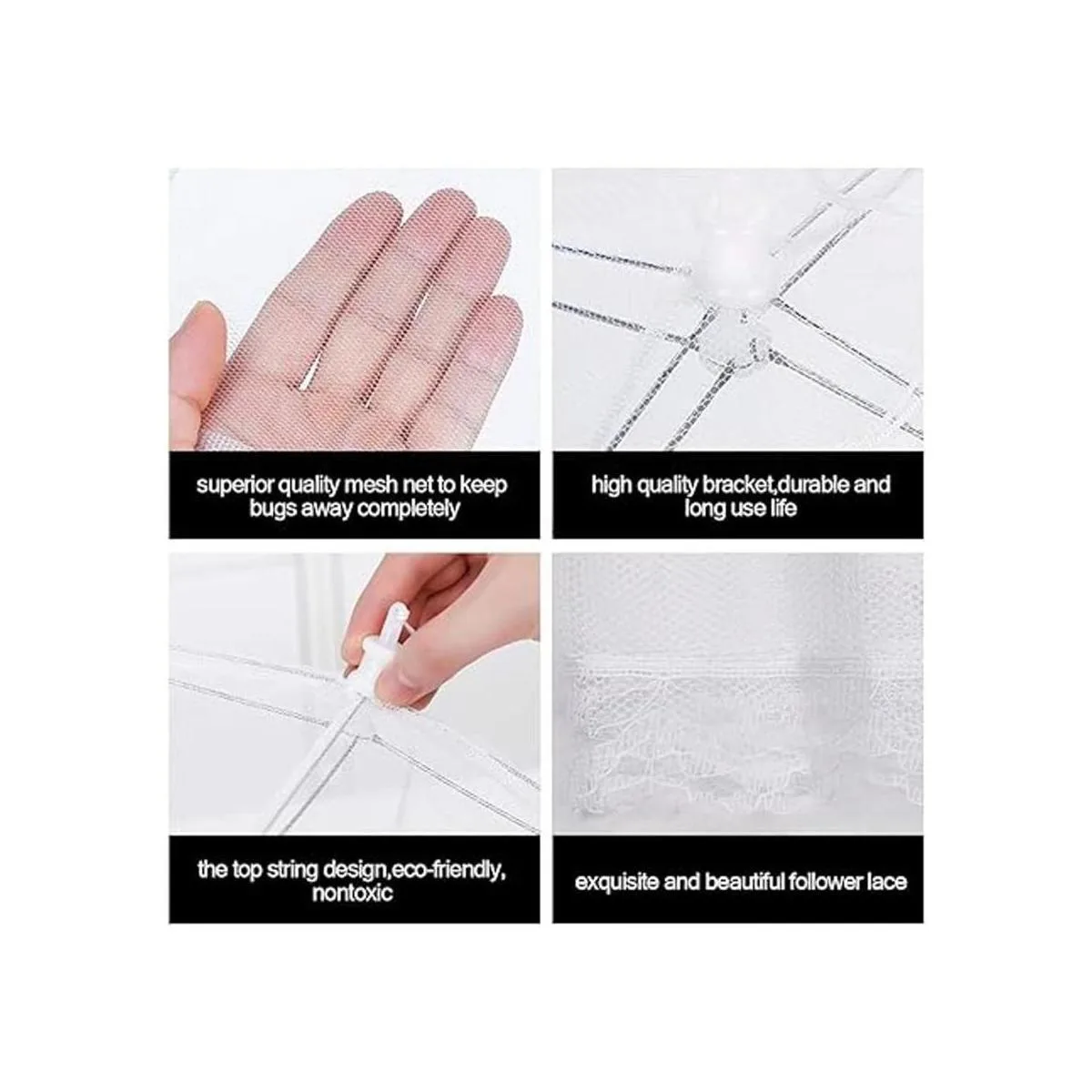 superior quality mesh net to keep bugs away completely

high quality bracket,durable and long use life

the top string design,eco-friendly, nontoxic

exquisite and beautiful follower lace