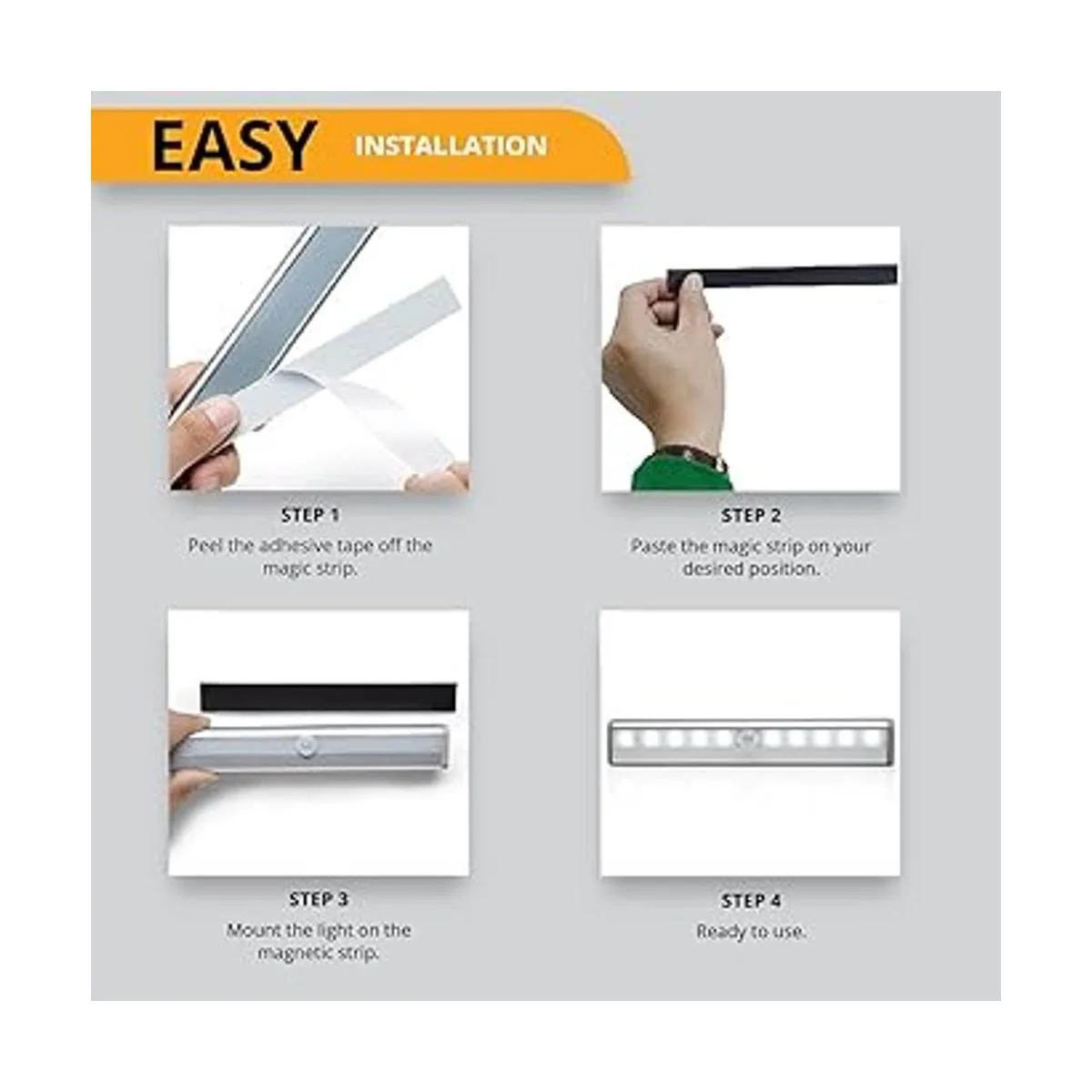 EASY INSTALLATION

STEP 1
Peel the adhesive tape off the magic strip.

STEP 2
Paste the magic strip on your desired position.

STEP 3
Mount the light on the magnetic strip.

STEP 4
Ready to use.