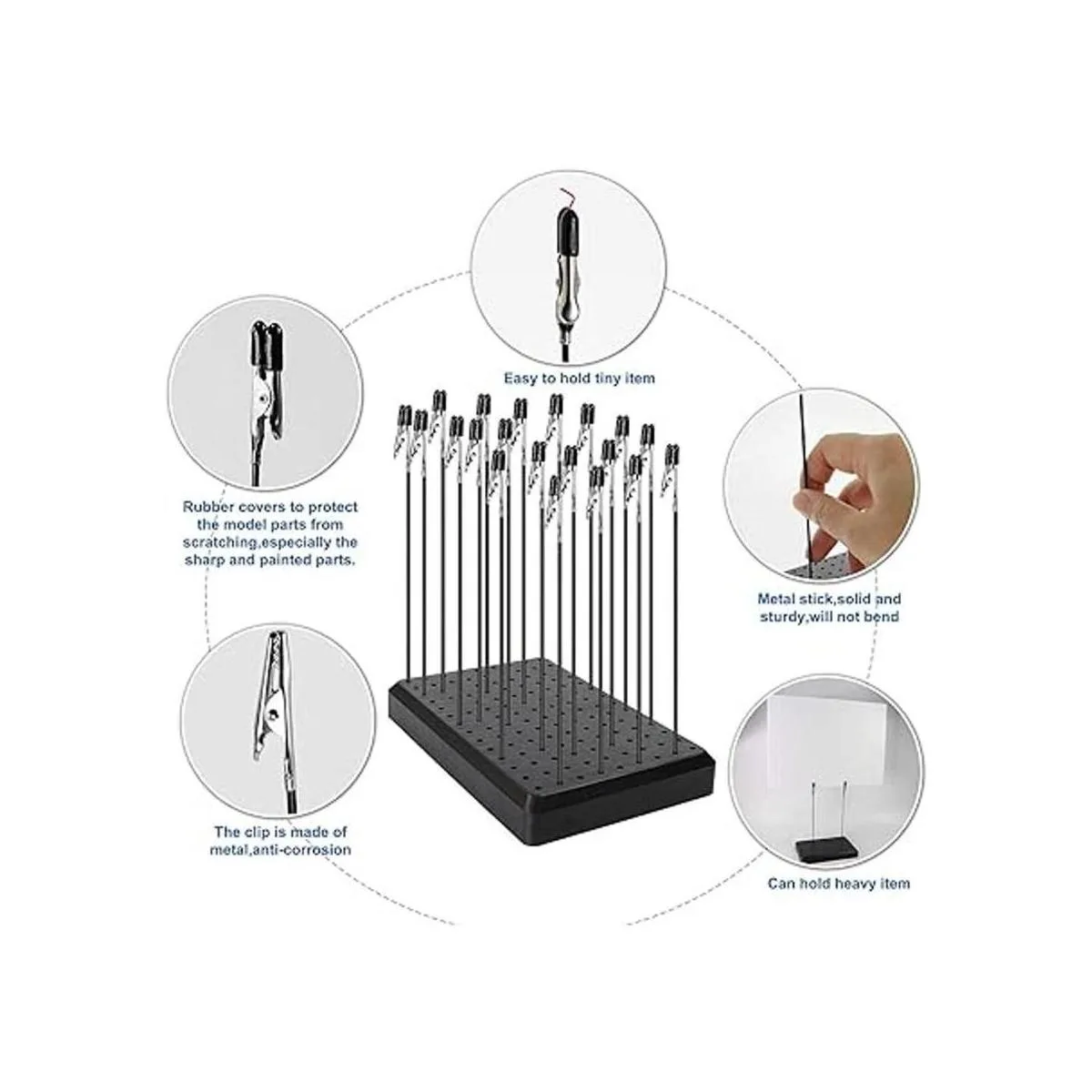 Easy to hold tiny item

Rubber covers to protect the model parts from scratching,especially the sharp and painted parts.

Metal stick,solid and sturdy,will not bend

The clip is made of metal,anti-corrosion

Can hold heavy item