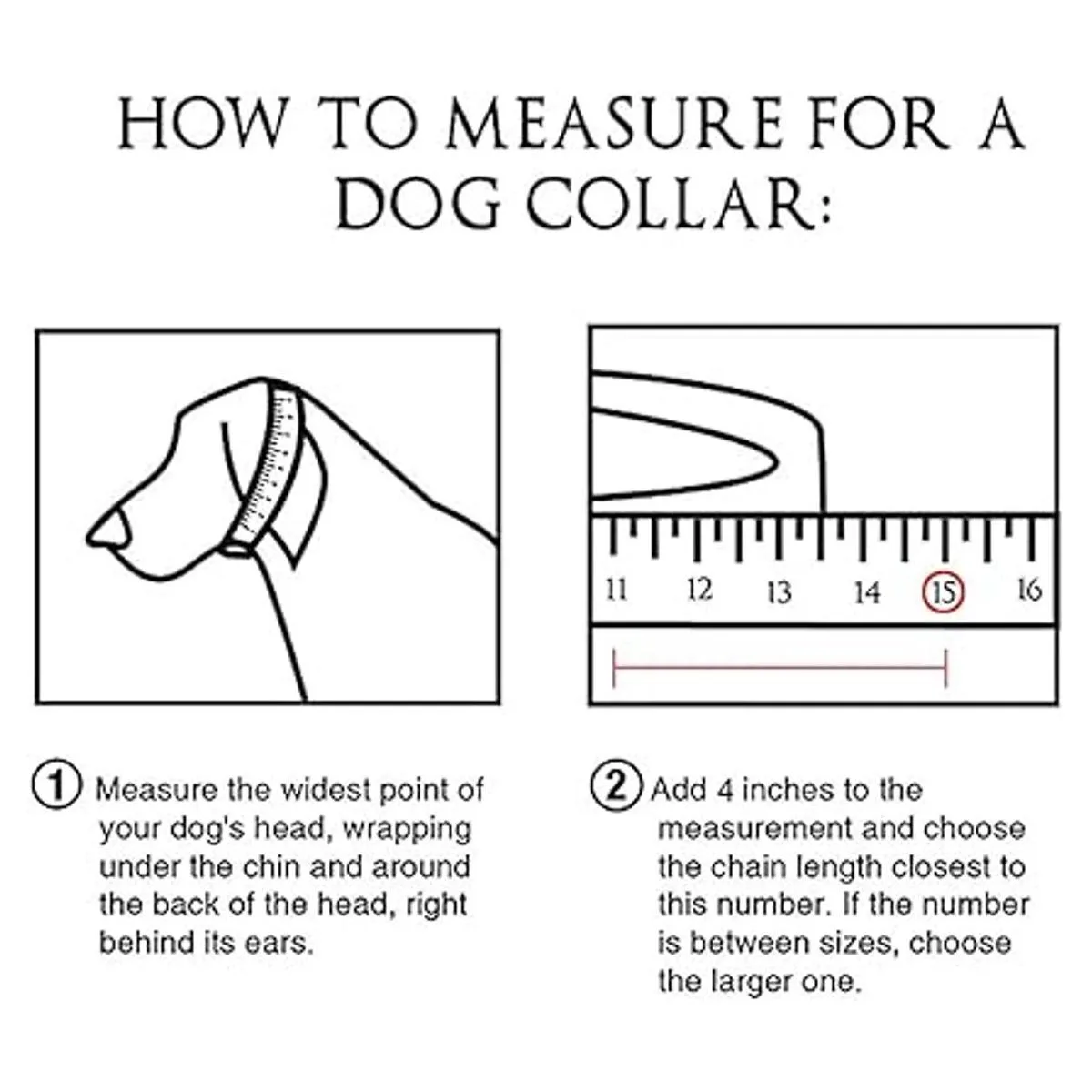 HOW TO MEASURE FOR A DOG COLLAR:

11 12 13 14 15 16

① Measure the widest point of your dog's head, wrapping under the chin and around the back of the head, right behind its ears.

② Add 4 inches to the measurement and choose the chain length closest to this number. If the number is between sizes, choose the larger one.