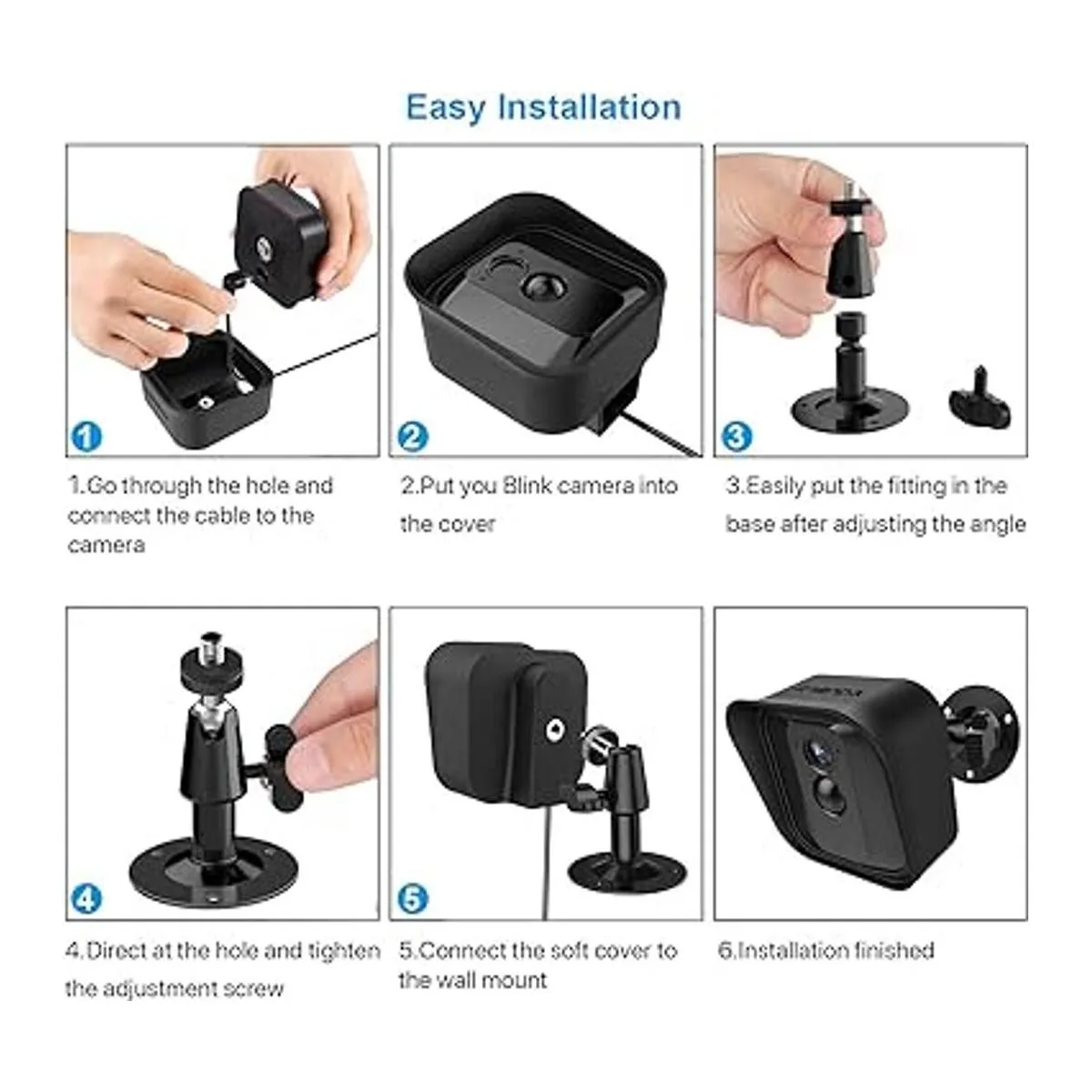 Easy Installation

1

1.Go through the hole and connect the cable to the camera

2

2.Put you Blink camera into the cover

3

3.Easily put the fitting in the base after adjusting the angle

4

4.Direct at the hole and tighten the adjustment screw

5

5.Connect the soft cover to the wall mount

6.Installation finished