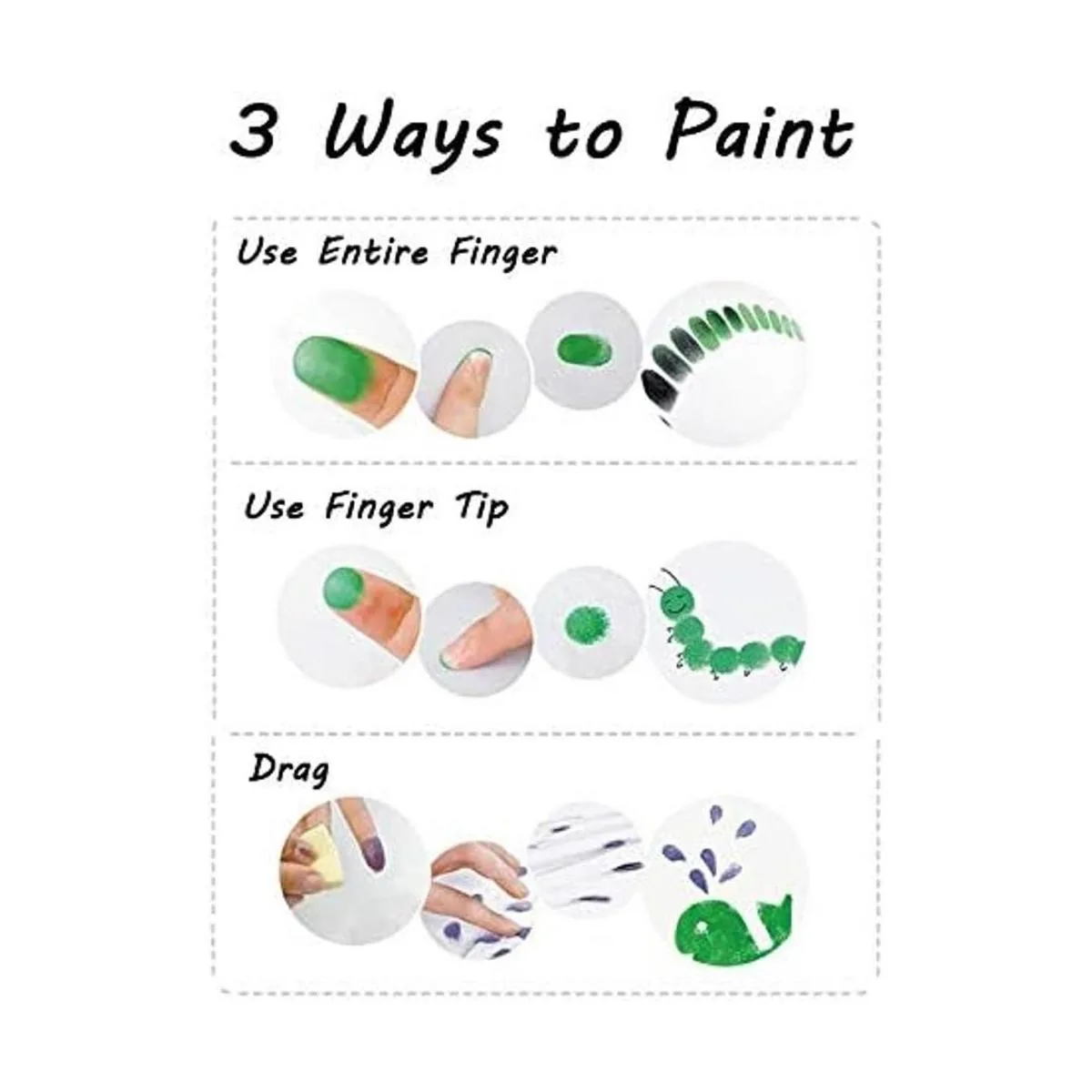 3 Ways to Paint

Use Entire Finger

Use Finger Tip

Drag