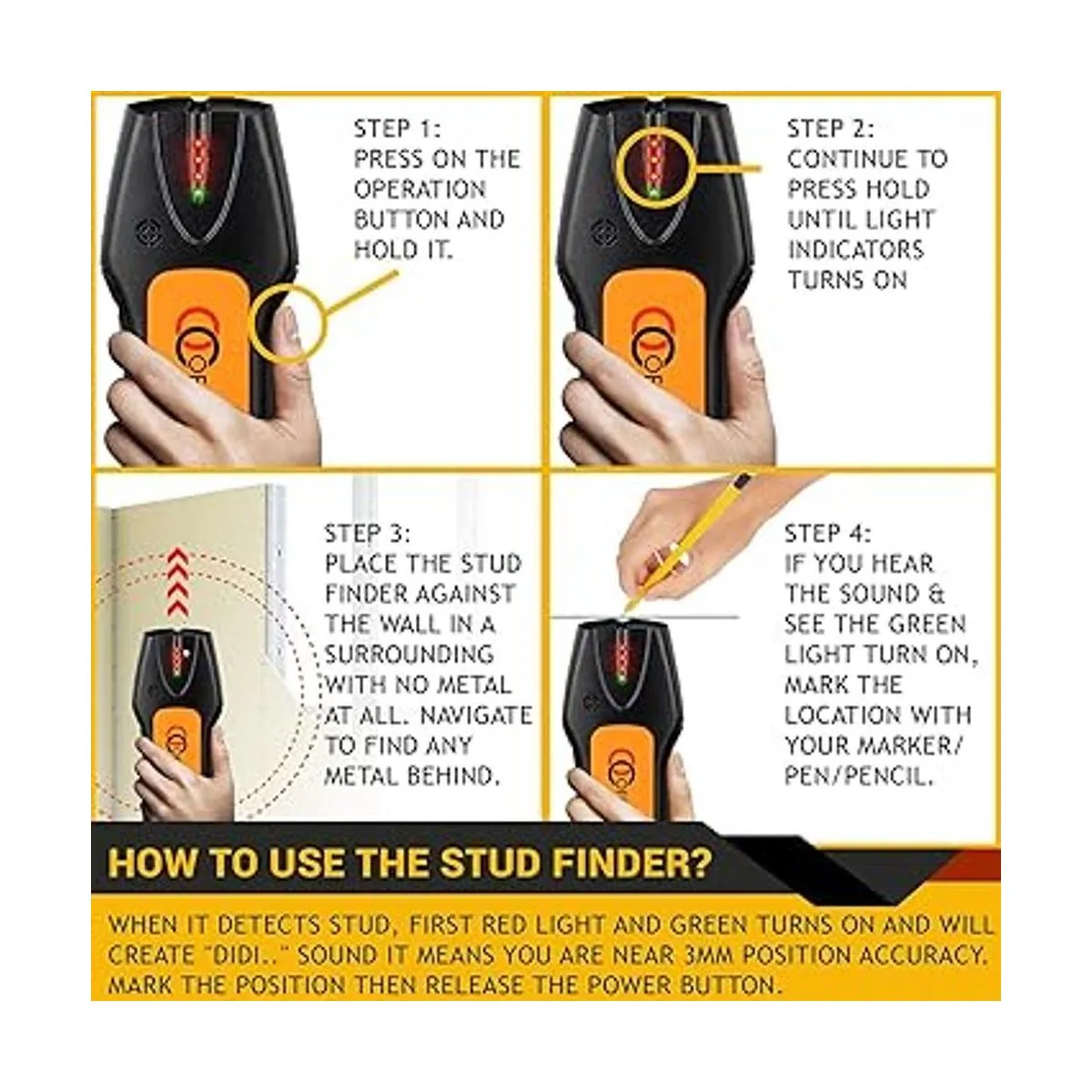 STEP 1:
PRESS ON THE OPERATION BUTTON AND HOLD IT.

STEP 2:
CONTINUE TO PRESS HOLD UNTIL LIGHT INDICATORS TURNS ON

STEP 3:
PLACE THE STUD FINDER AGAINST THE WALL IN A SURROUNDING WITH NO METAL AT ALL. NAVIGATE TO FIND ANY METAL BEHIND.

STEP 4:
IF YOU HEAR THE SOUND & SEE THE GREEN LIGHT TURN ON, MARK THE LOCATION WITH YOUR MARKER/ PEN/PENCIL.

HOW TO USE THE STUD FINDER?

WHEN IT DETECTS STUD, FIRST RED LIGHT AND GREEN TURNS ON AND WILL CREATE "DIDI.." SOUND IT MEANS YOU ARE NEAR 3MM POSITION ACCURACY. MARK THE POSITION THEN RELEASE THE POWER BUTTON.