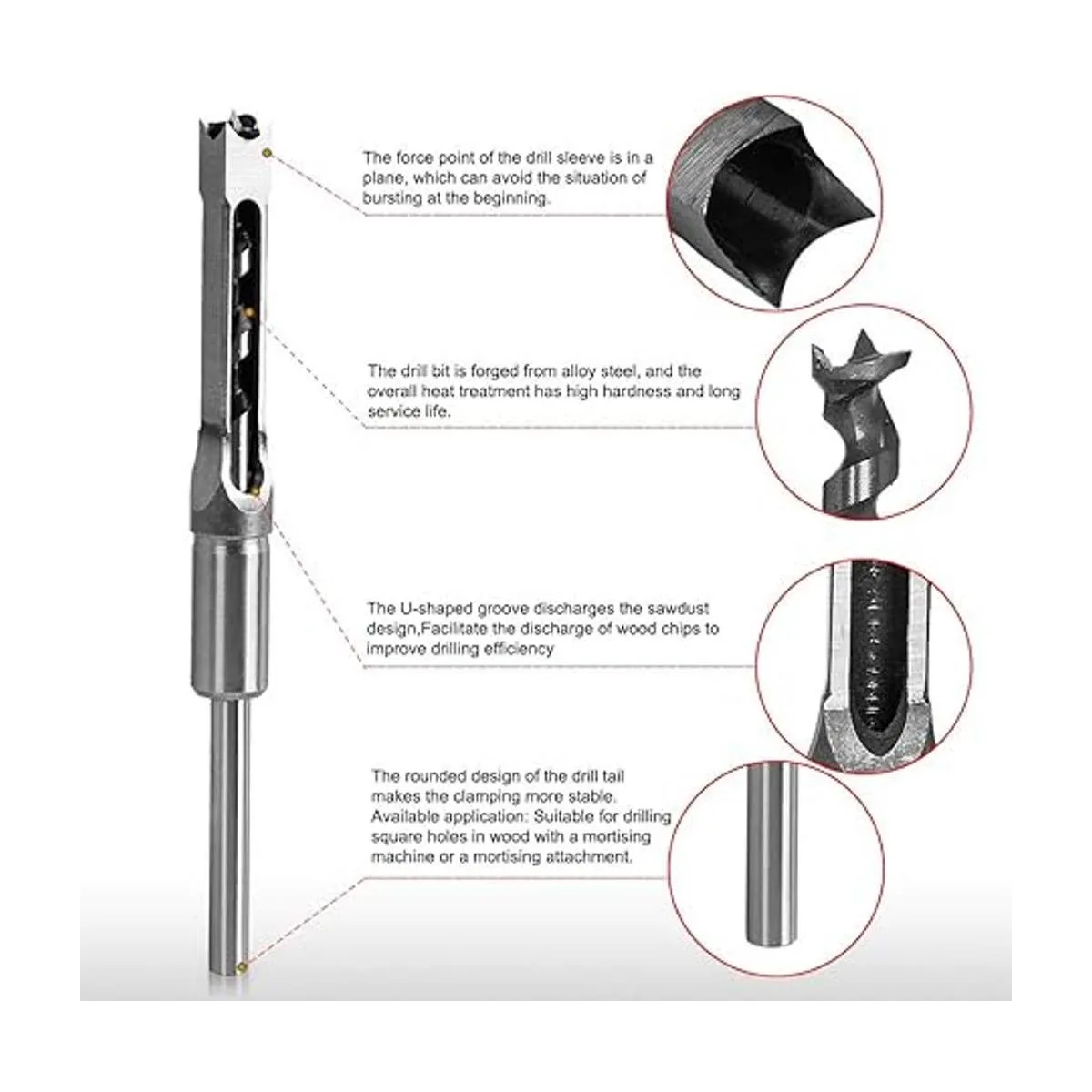 The force point of the drill sleeve is in a plane, which can avoid the situation of bursting at the beginning.

The drill bit is forged from alloy steel, and the overall heat treatment has high hardness and long service life.

The U-shaped groove discharges the sawdust design,Facilitate the discharge of wood chips to improve drilling efficiency

The rounded design of the drill tail makes the clamping more stable. Available application: Suitable for drilling square holes in wood with a mortising machine or a mortising attachment.