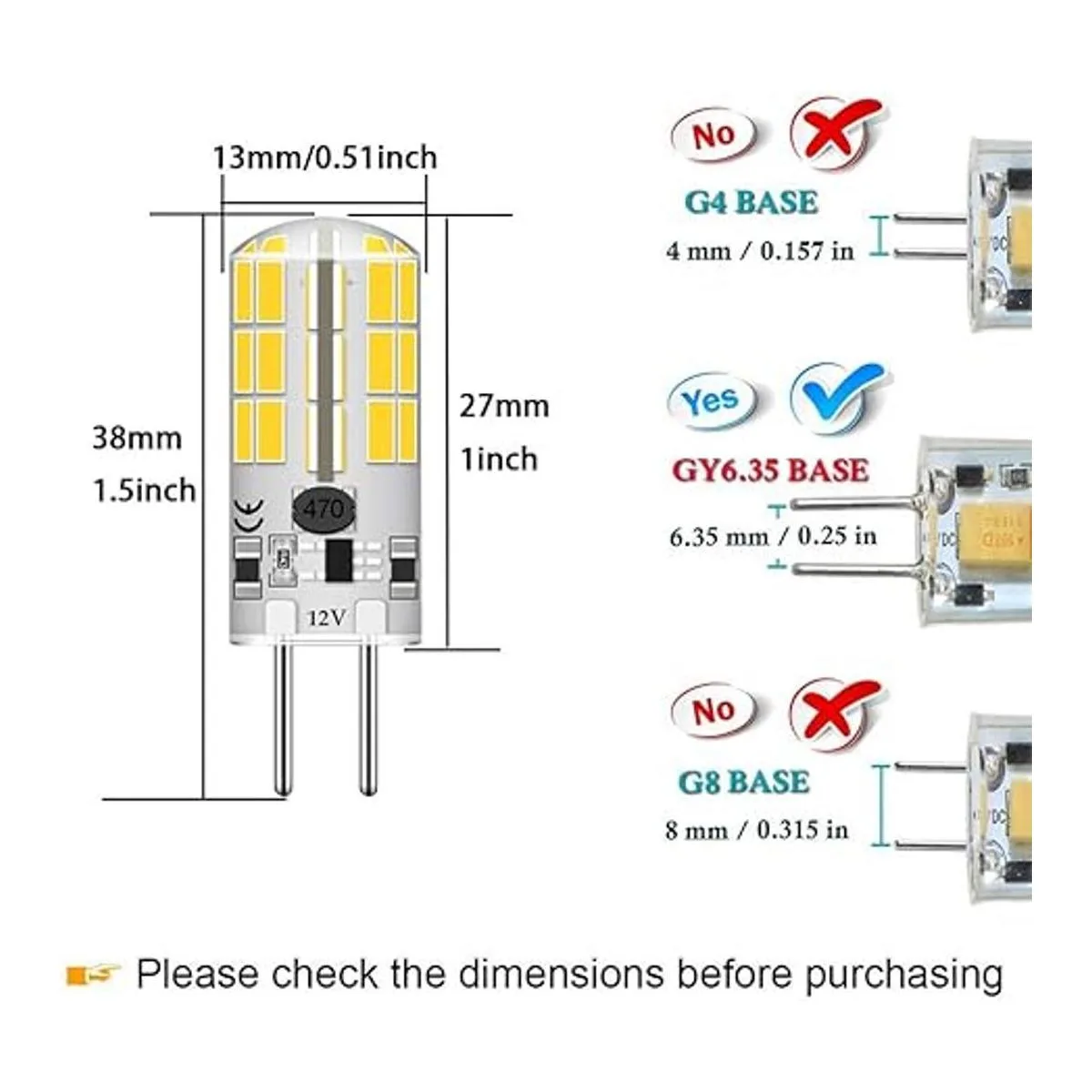 13mm/0.51inch

38mm
1.5inch

27mm
1inch

470

12V

No

G4 BASE
4 mm / 0.157 in

Yes

GY6.35 BASE
6.35 mm / 0.25 in

No

G8 BASE
8 mm / 0.315 in

Please check the dimensions before purchasing