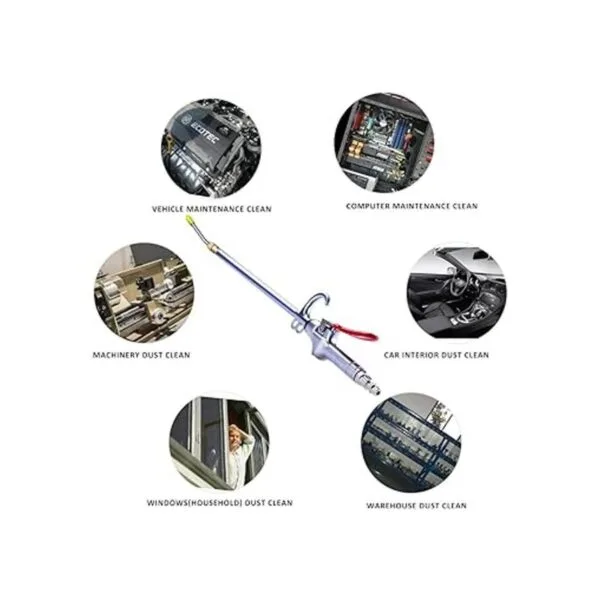 ECOTEC

VEHICLE MAINTENANCE CLEAN

COMPUTER MAINTENANCE CLEAN

MACHINERY DUST CLEAN

CAR INTERIOR DUST CLEAN

WINDOWS(HOUSEHOLD) DUST CLEAN

WAREHOUSE DUST CLEAN