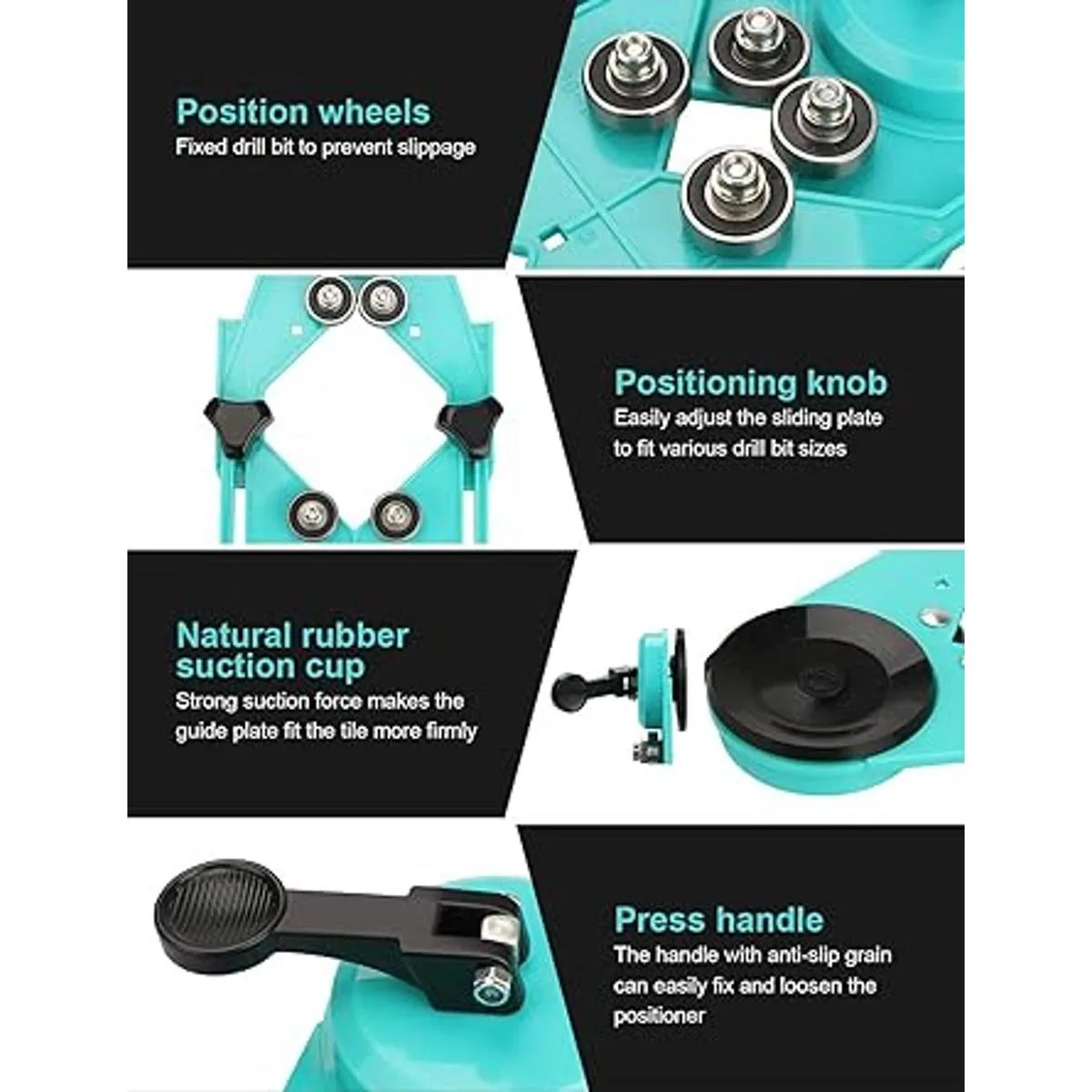 Position wheels
Fixed drill bit to prevent slippage

Positioning knob
Easily adjust the sliding plate to fit various drill bit sizes

Natural rubber suction cup
Strong suction force makes the guide plate fit the tile more firmly

Press handle
The handle with anti-slip grain can easily fix and loosen the positioner