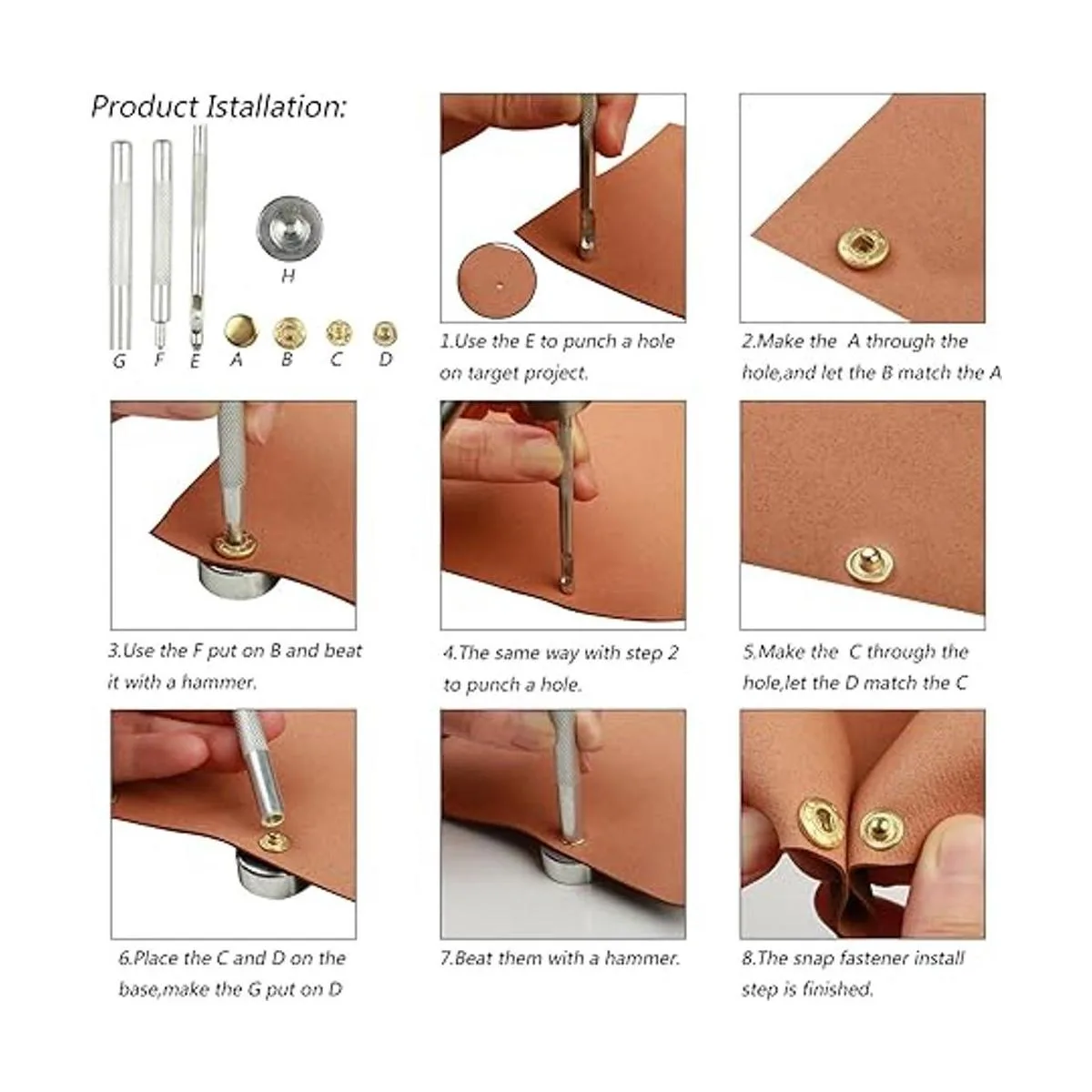 Product Istallation:

H

G F E A B C D

1.Use the E to punch a hole on target project.

2.Make the A through the hole,and let the B match the A

3.Use the F put on B and beat it with a hammer.

4.The same way with step 2 to punch a hole.

5.Make the C through the hole,let the D match the C

6.Place the C and D on the base,make the G put on D

7.Beat them with a hammer.

8.The snap fastener install step is finished.