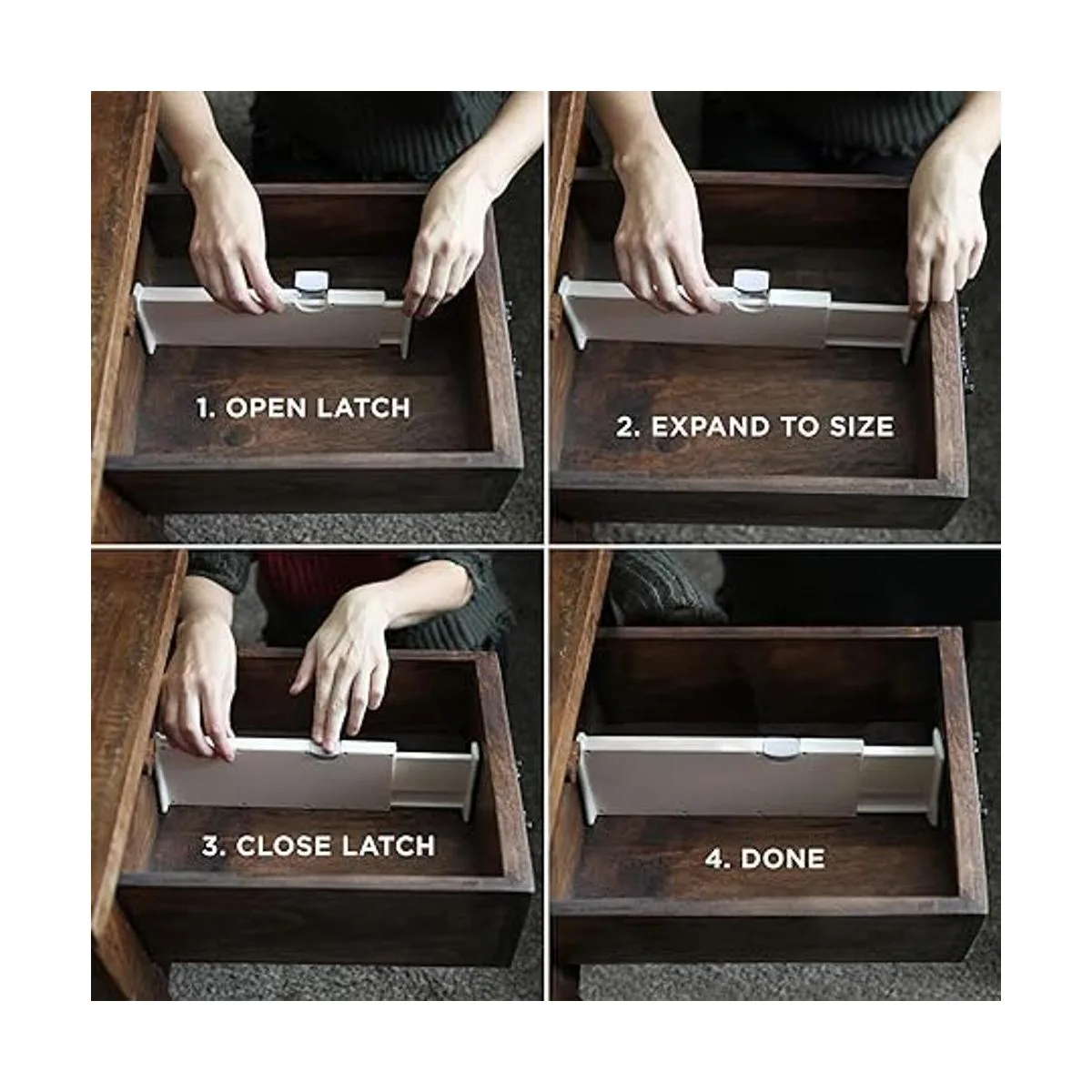 1. OPEN LATCH

2. EXPAND TO SIZE

3. CLOSE LATCH

4. DONE